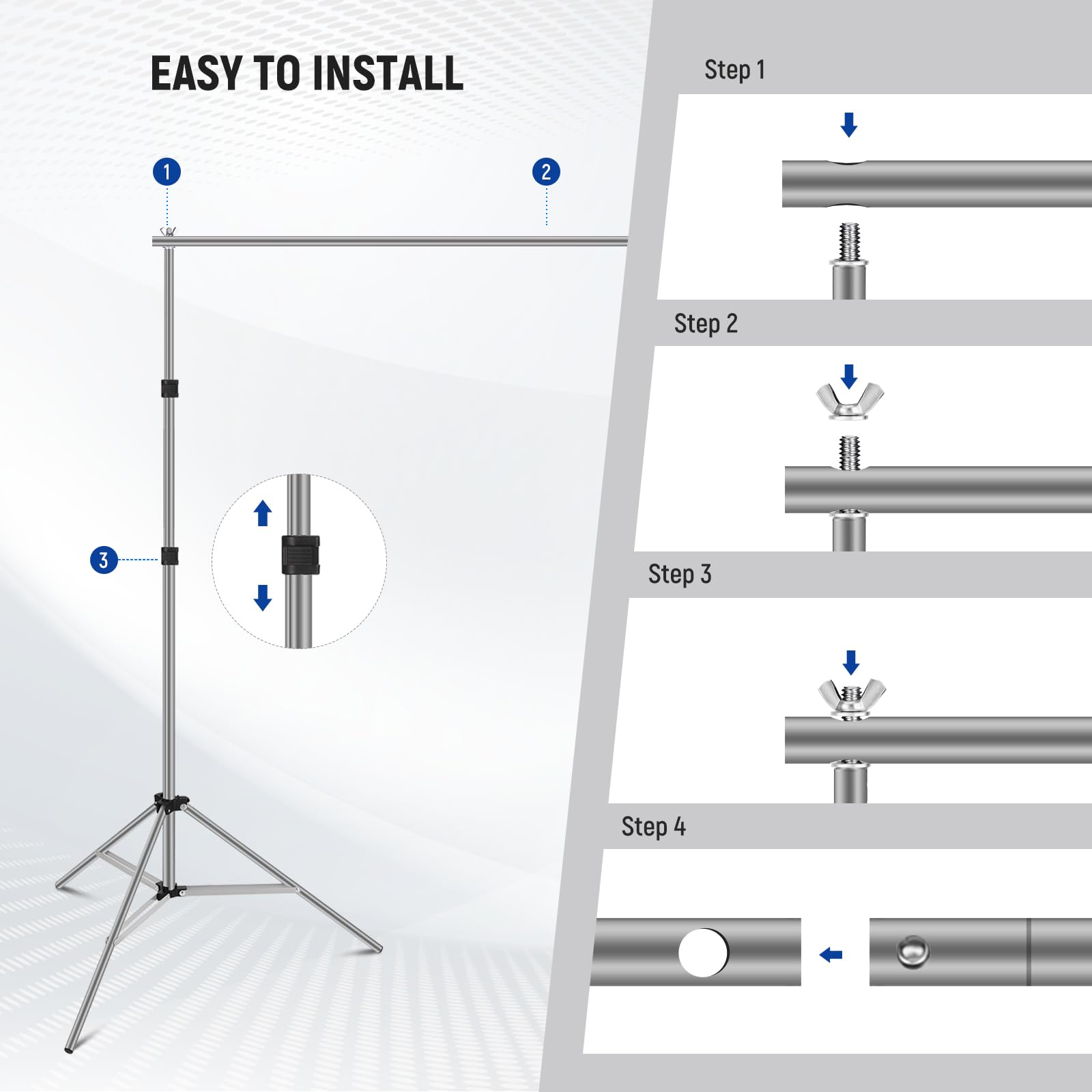 EASY TO INSTALL

1

2

3

Step 1

Step 2

Step 3

Step 4