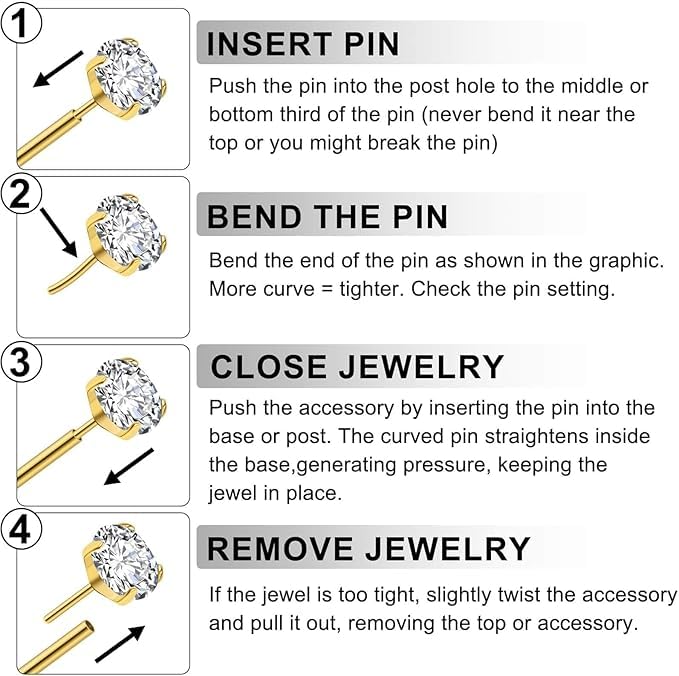 1

INSERT PIN

Push the pin into the post hole to the middle or bottom third of the pin (never bend it near the top or you might break the pin)

2

BEND THE PIN

Bend the end of the pin as shown in the graphic. More curve = tighter. Check the pin setting.

3

CLOSE JEWELRY

Push the accessory by inserting the pin into the base or post. The curved pin straightens inside the base,generating pressure, keeping the jewel in place.

4

REMOVE JEWELRY

If the jewel is too tight, slightly twist the accessory and pull it out, removing the top or accessory.