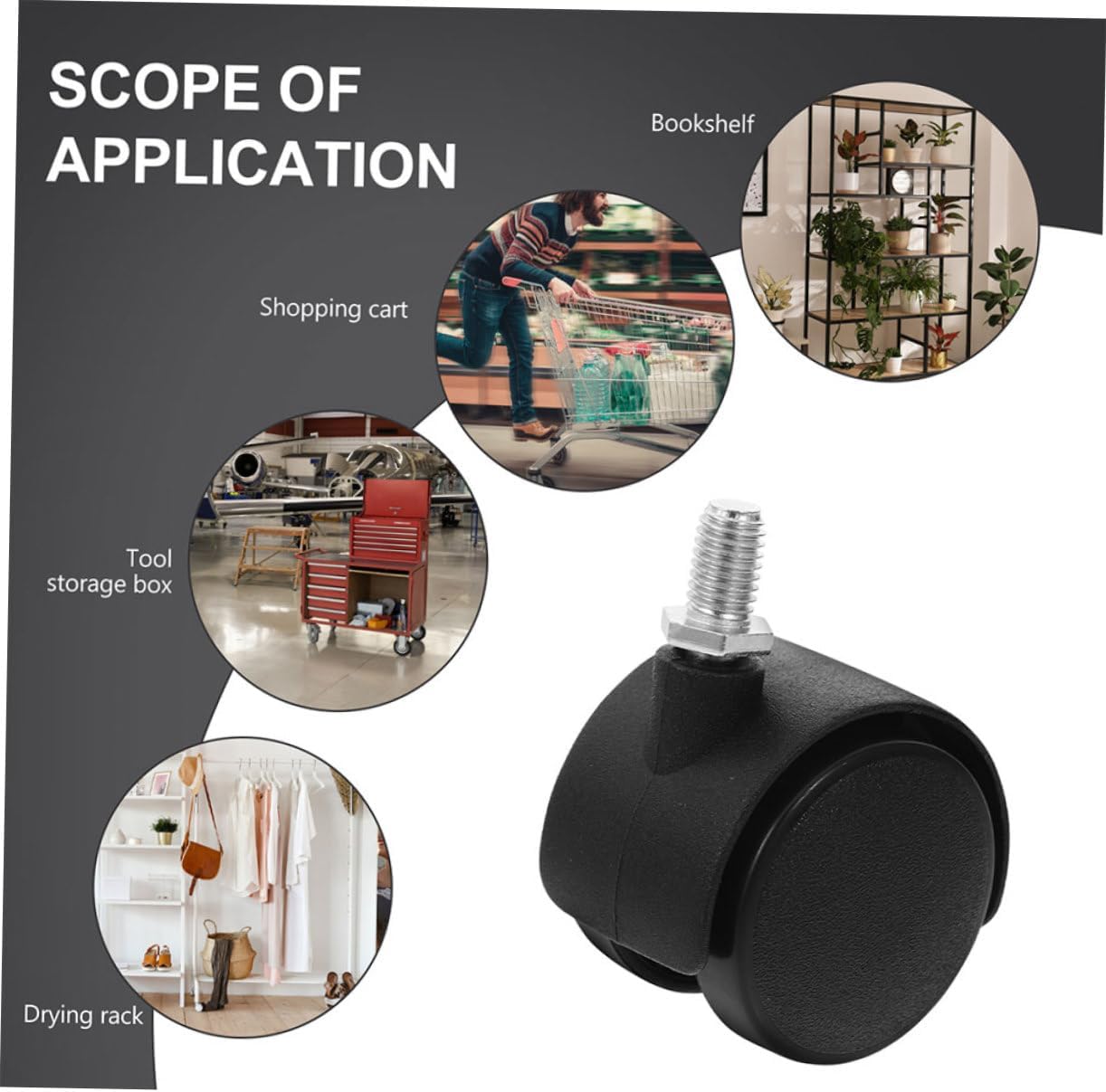 SCOPE OF APPLICATION

Bookshelf

Shopping cart

Tool storage box

Drying rack