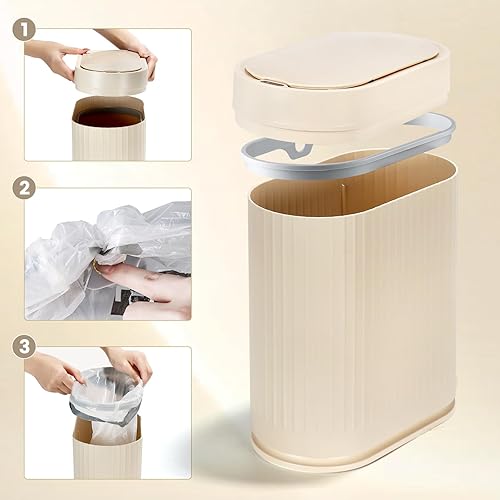 1
2
3