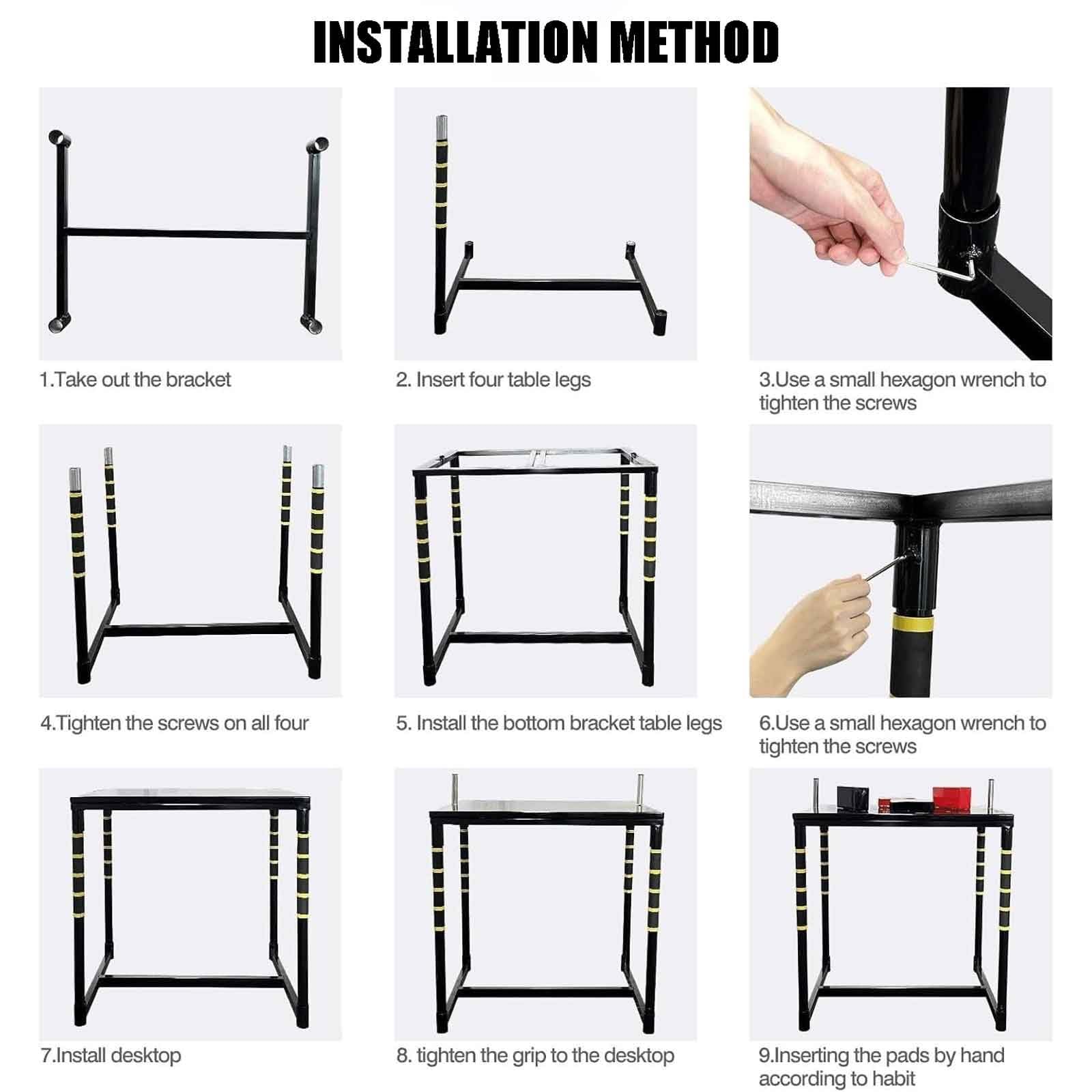 INSTALLATION METHOD

1.Take out the bracket

2. Insert four table legs

3.Use a small hexagon wrench to tighten the screws

4.Tighten the screws on all four

5. Install the bottom bracket table legs

6.Use a small hexagon wrench to tighten the screws

7.Install desktop

8. tighten the grip to the desktop

9.Inserting the pads by hand according to habit