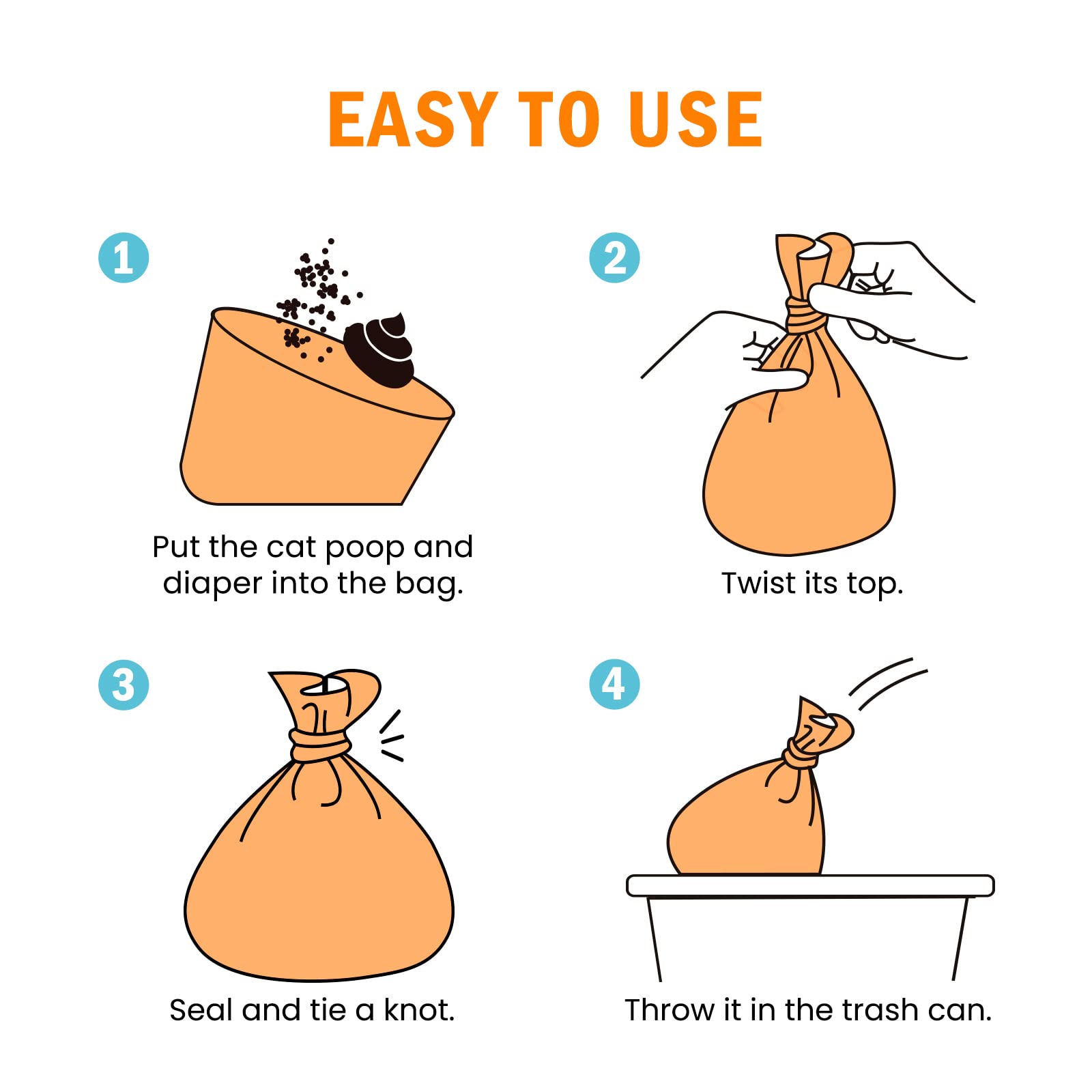 EASY TO USE

1

Put the cat poop and diaper into the bag.

2

Twist its top.

3

Seal and tie a knot.

4

Throw it in the trash can.