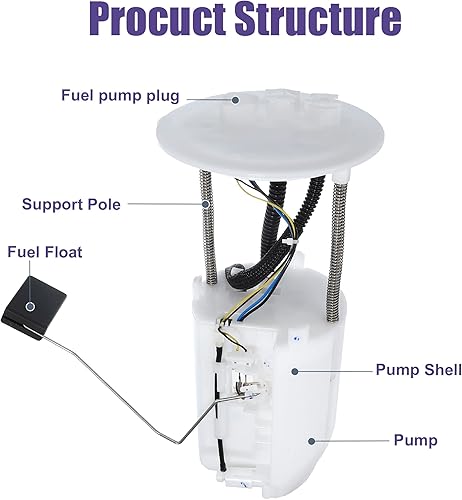 Procuct Structure

Fuel pump plug

Support Pole

Fuel Float

Pump Shell

Pump