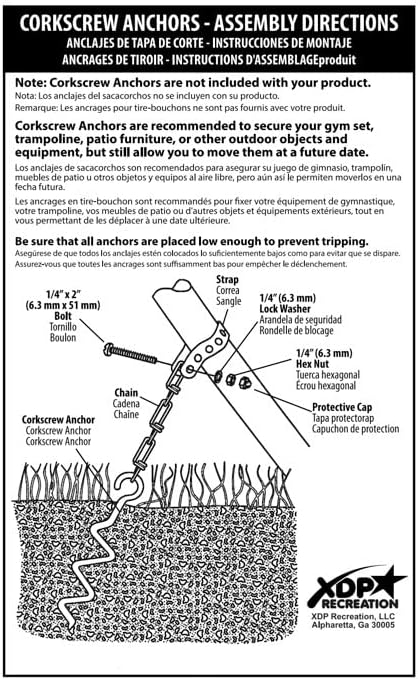 CORKSCREW ANCHORS - ASSEMBLY DIRECTIONS
ANCLAJES DE TAPA DE CORTE - INSTRUCCIONES DE MONTAJE
ANCRAGES DE TIROIR - INSTRUCTIONS D'ASSEMBLAGEproduit

Note: Corkscrew Anchors are not included with your product.
Nota: Los anclajes del sacacorchos no se incluyen con su producto.
Remarque: Les ancrages pour tire-bouchons ne sont pas fournis avec votre produit.

Corkscrew Anchors are recommended to secure your gym set, trampoline, patio furniture, or other outdoor objects and equipment, but still allow you to move them at a future date.
Los anclajes de sacacorchos son recomendados para asegurar su juego de gimnasio, trampolín, muebles de patio u otros objetos y equipos al aire libre, pero aún así le permiten moverlos en una fecha futura.

Les ancrages en tire-bouchon sont recommandés pour fixer votre équipement de gymnastique, votre trampoline, vos meubles de patio ou d'autres objets et équipements extérieurs, tout en vous permettant de les déplacer à une date ultérieure.

Be sure that all anchors are placed low enough to prevent tripping.
Asegúrese de que todos los anclajes estén colocados lo suficientemente bajos como para evitar que se dispare.
Assurez-vous que toutes les ancrages sont suffisamment bas pour empêcher le déclenchement.

1/4" x 2" (6.3 mm x 51 mm)
Bolt
Tornillo
Boulon

Strap
Correa
Sangle

1/4" (6.3 mm)
Lock Washer
Arandela de seguridad
Rondelle de blocage

1/4" (6.3 mm)
Hex Nut
Tuerca hexagonal
Écrou hexagonal

Chain
Cadena
Chaîne

Protective Cap
Tapa protectorap
Capuchon de protection

Corkscrew Anchor
Corkscrew Anchor
Corkscrew Anchor

XDP RECREATION
XDP Recreation, LLC
Alpharetta, Ga 30005