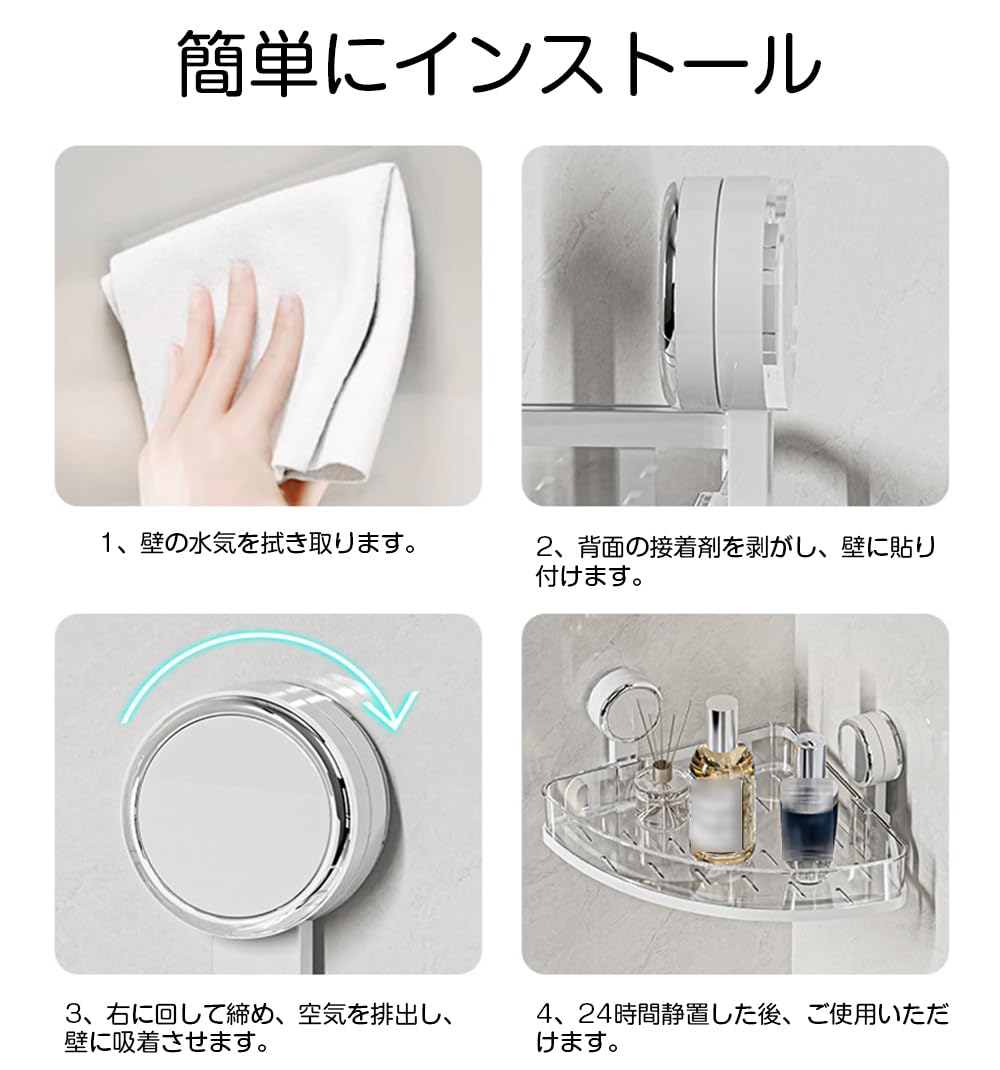 簡単にインストール

1、壁の水気を拭き取ります。

2、背面の接着剤を剥がし、壁に貼り付けます。

3、右に回して締め、空気を排出し、壁に吸着させます。

4、24時間静置した後、ご使用いただけます。