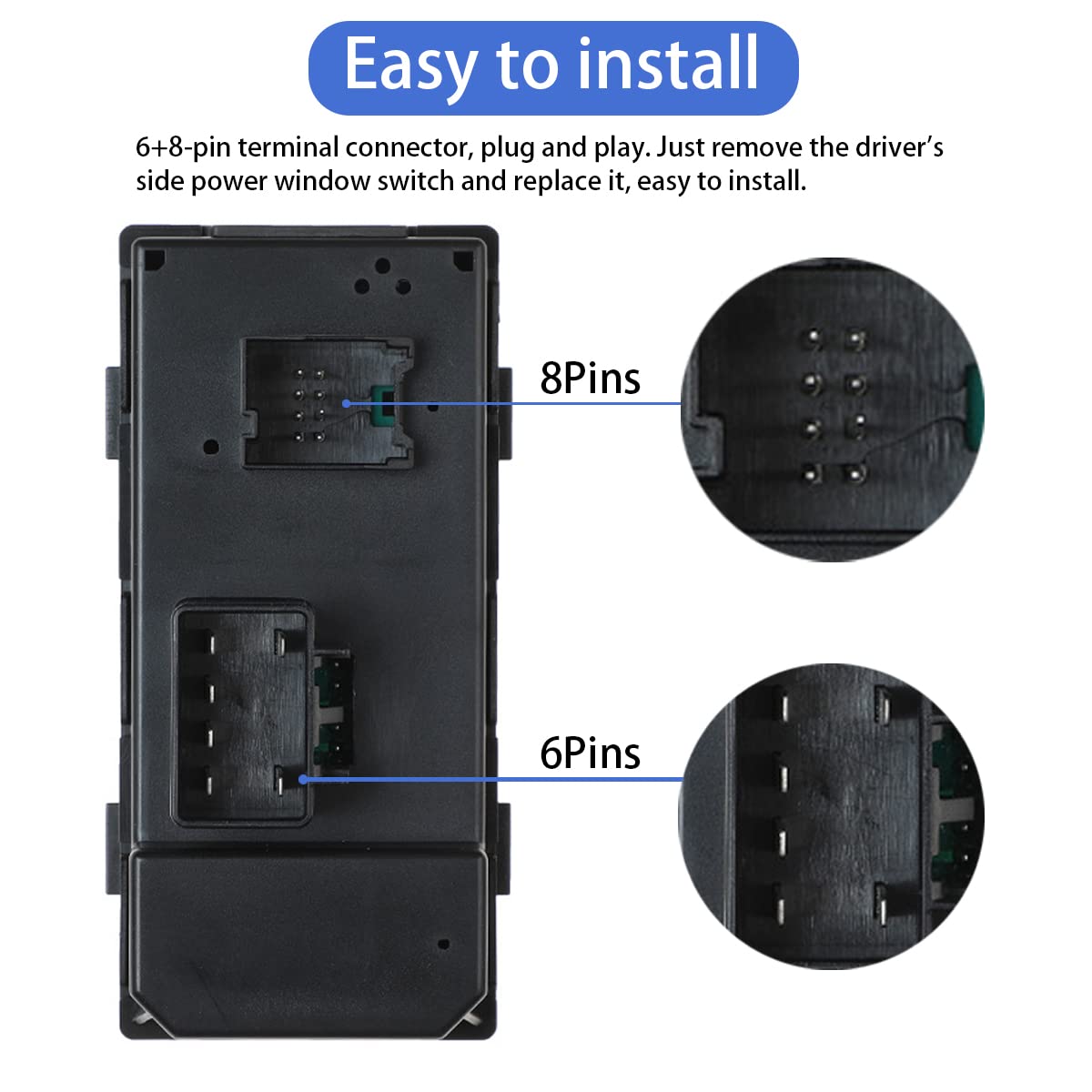 Easy to install

6+8-pin terminal connector, plug and play. Just remove the driver's side power window switch and replace it, easy to install.

8Pins

6Pins