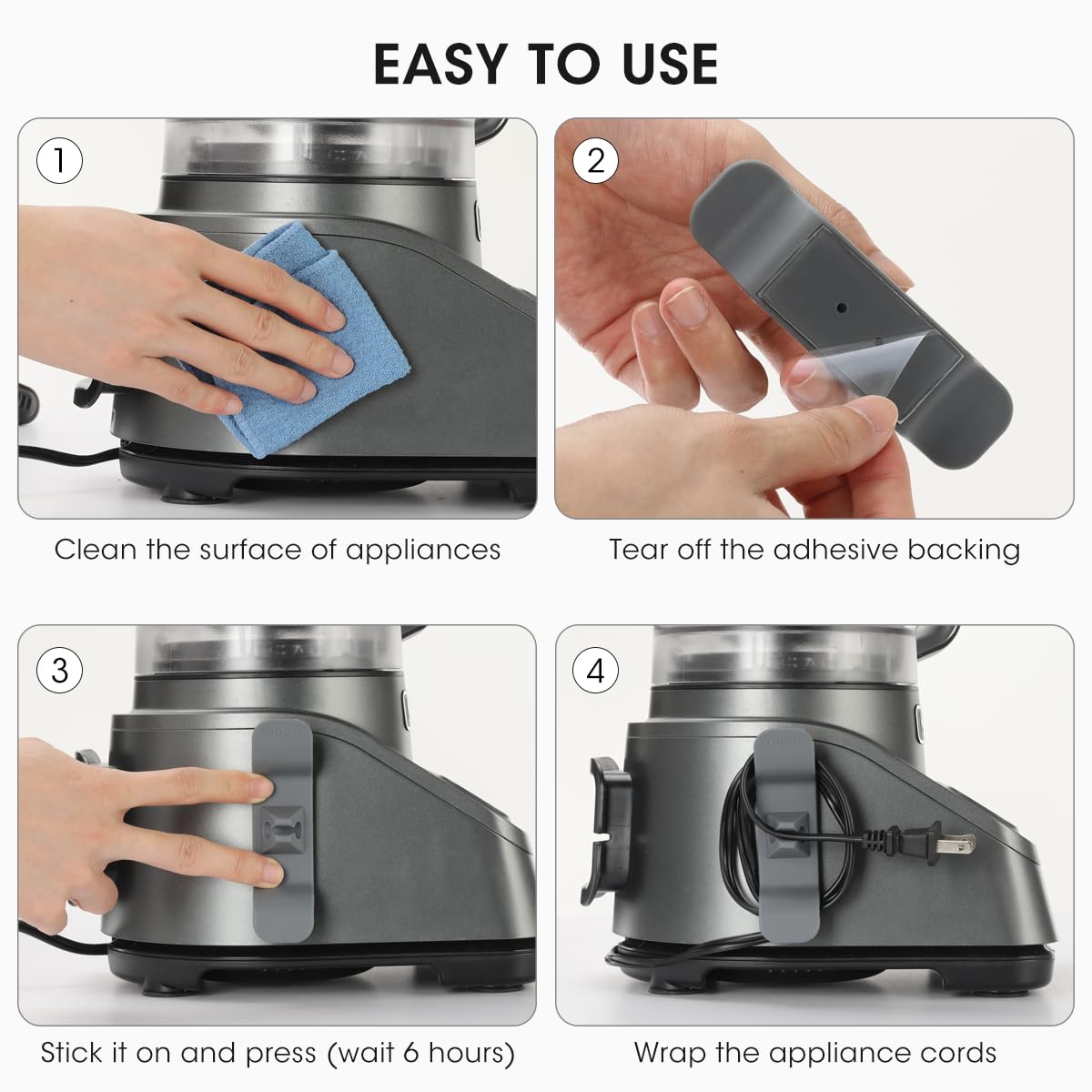 EASY TO USE

1

Clean the surface of appliances

2

Tear off the adhesive backing

3

Stick it on and press (wait 6 hours)

4

Wrap the appliance cords