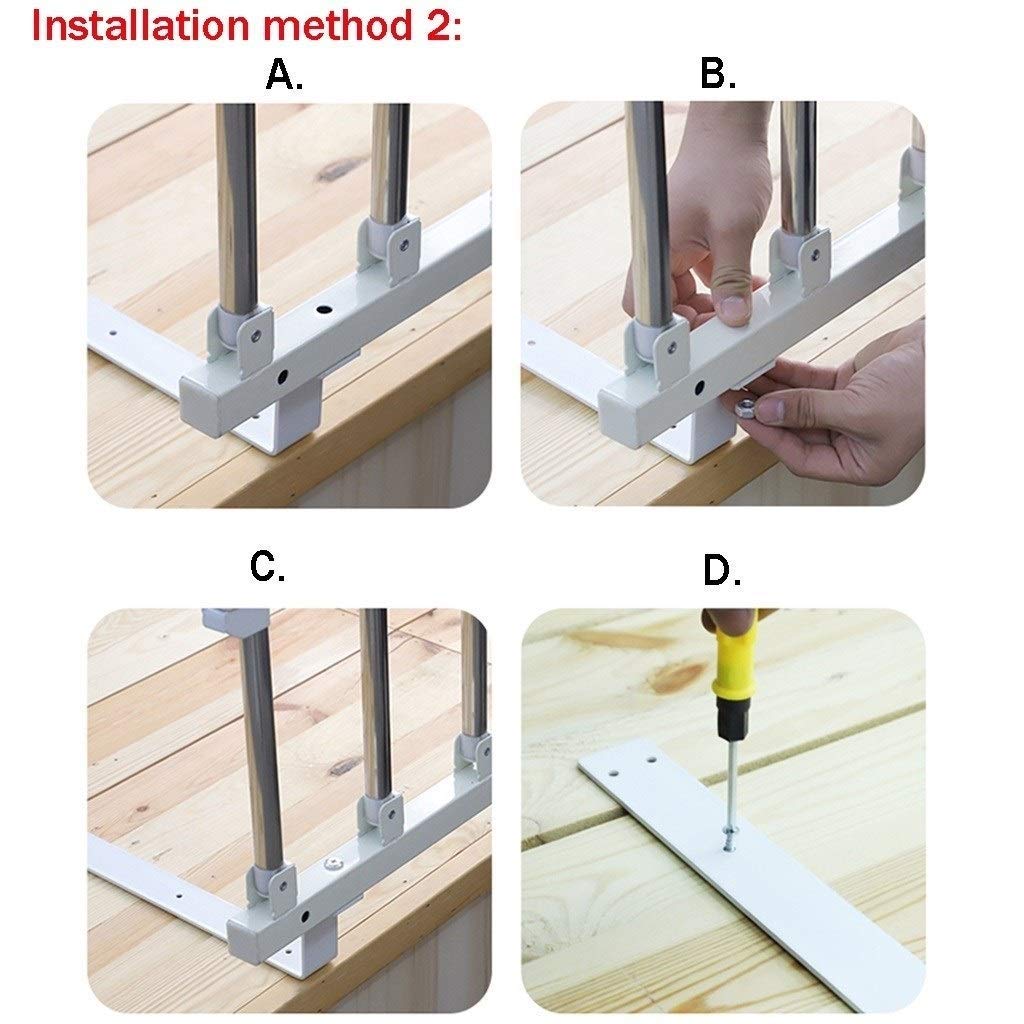 Installation method 2:

A.

B.

C.

D.