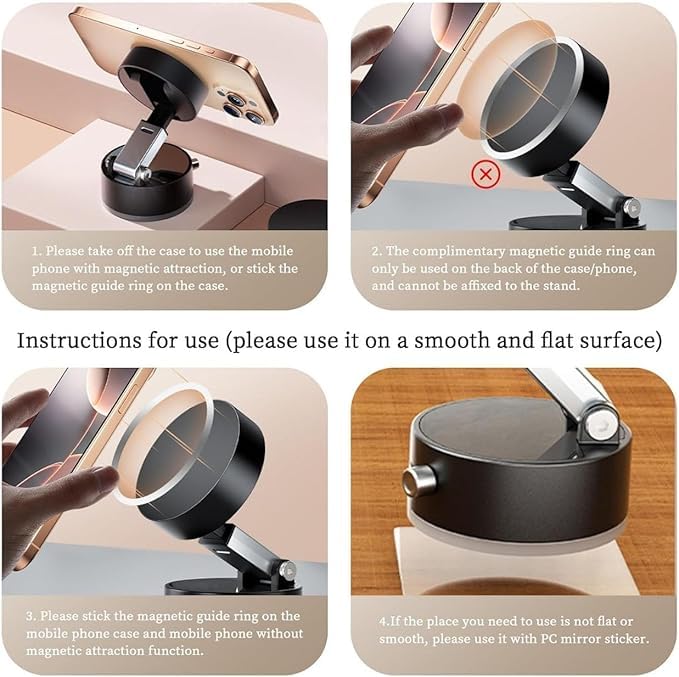 1. Please take off the case to use the mobile phone with magnetic attraction, or stick the magnetic guide ring on the case.

2. The complimentary magnetic guide ring can only be used on the back of the case/phone, and cannot be affixed to the stand.

Instructions for use (please use it on a smooth and flat surface)

3. Please stick the magnetic guide ring on the mobile phone case and mobile phone without magnetic attraction function.

4.If the place you need to use is not flat or smooth, please use it with PC mirror sticker.