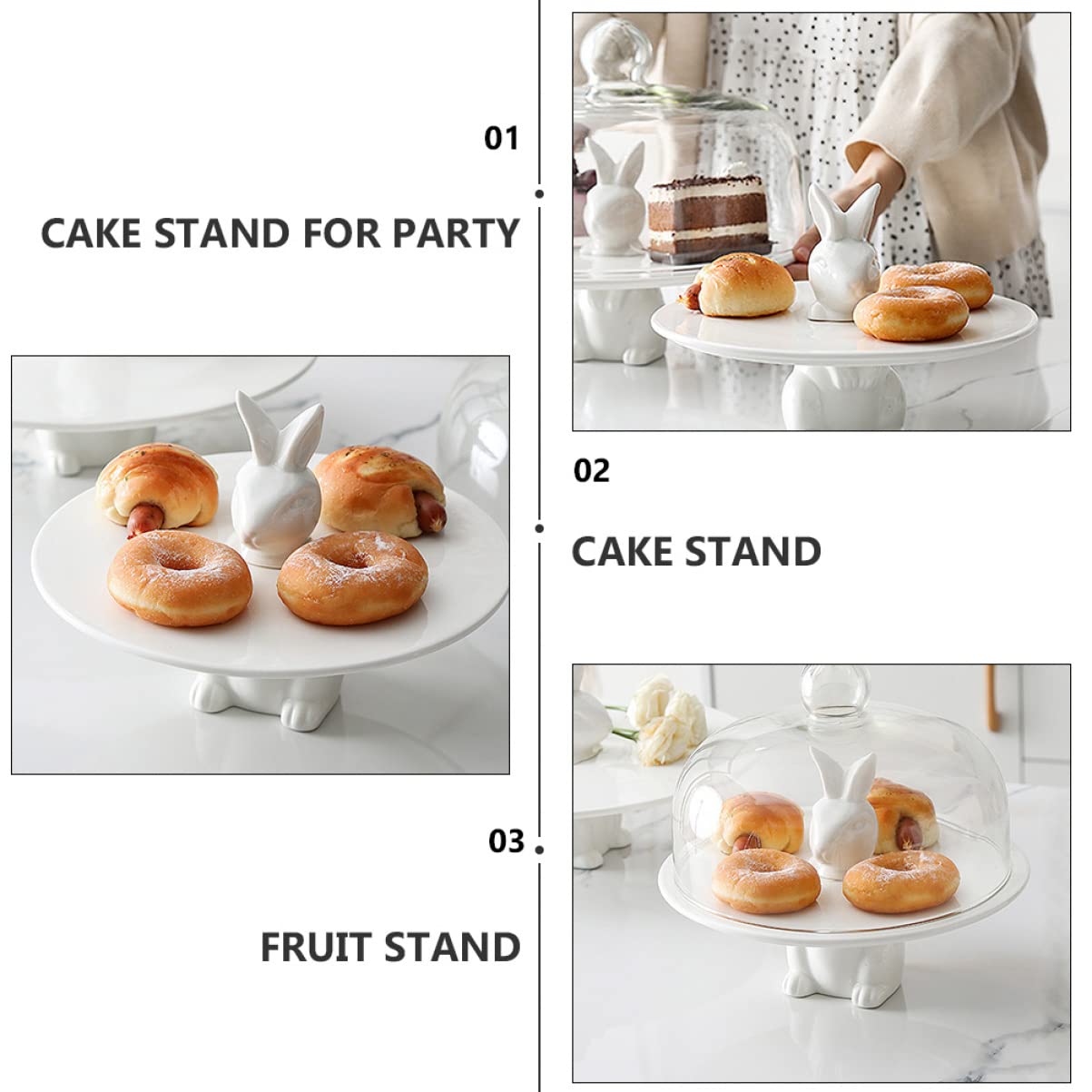 01

CAKE STAND FOR PARTY

02

CAKE STAND

03

FRUIT STAND