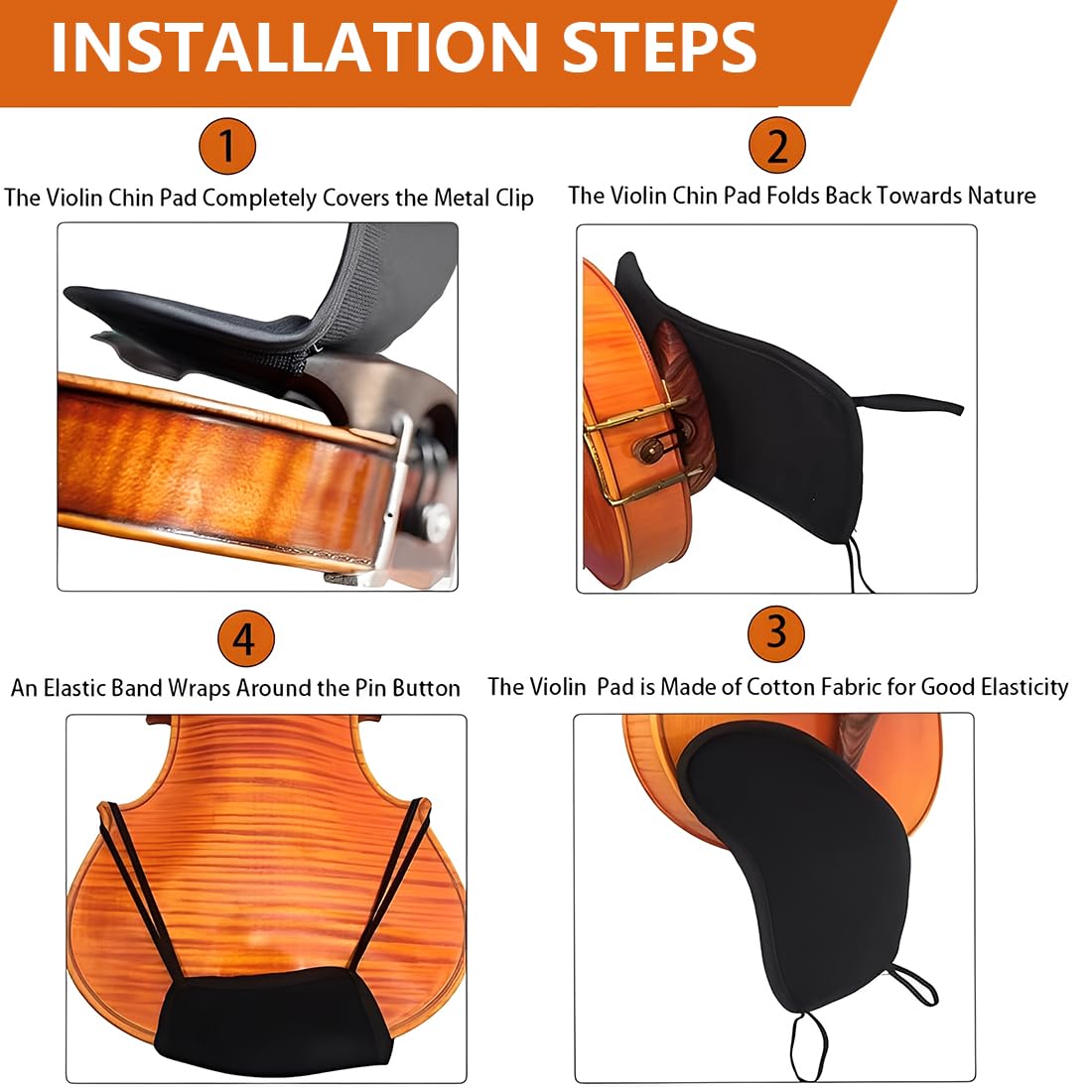 INSTALLATION STEPS

1

The Violin Chin Pad Completely Covers the Metal Clip

2

The Violin Chin Pad Folds Back Towards Nature

4

An Elastic Band Wraps Around the Pin Button

3

The Violin  Pad is Made of Cotton Fabric for Good Elasticity