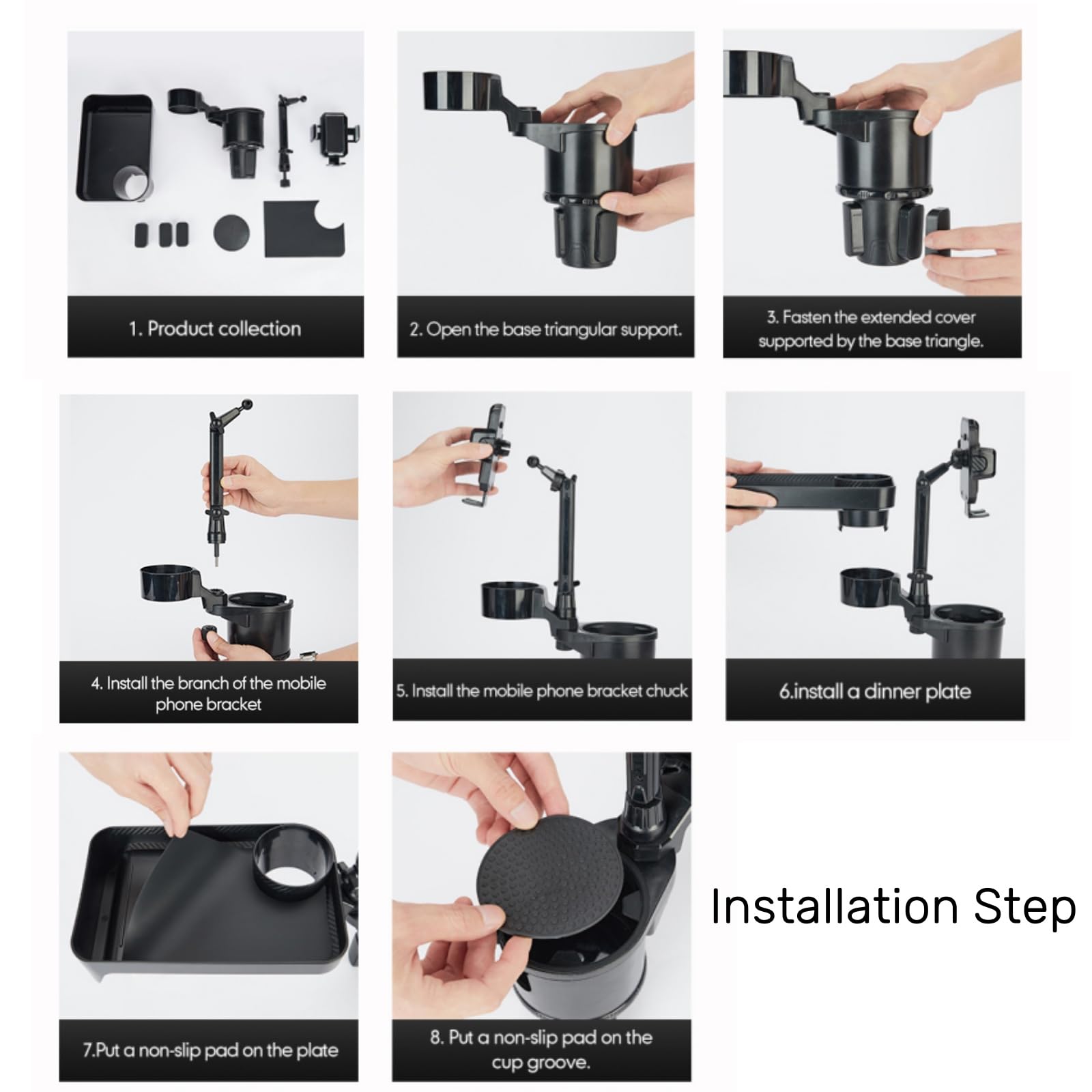 1. Product collection

2. Open the base triangular support.

3. Fasten the extended cover supported by the base triangle.

4. Install the branch of the mobile phone bracket

5. Install the mobile phone bracket chuck

6.install a dinner plate

7.Put a non-slip pad on the plate

8. Put a non-slip pad on the cup groove.

Installation Step