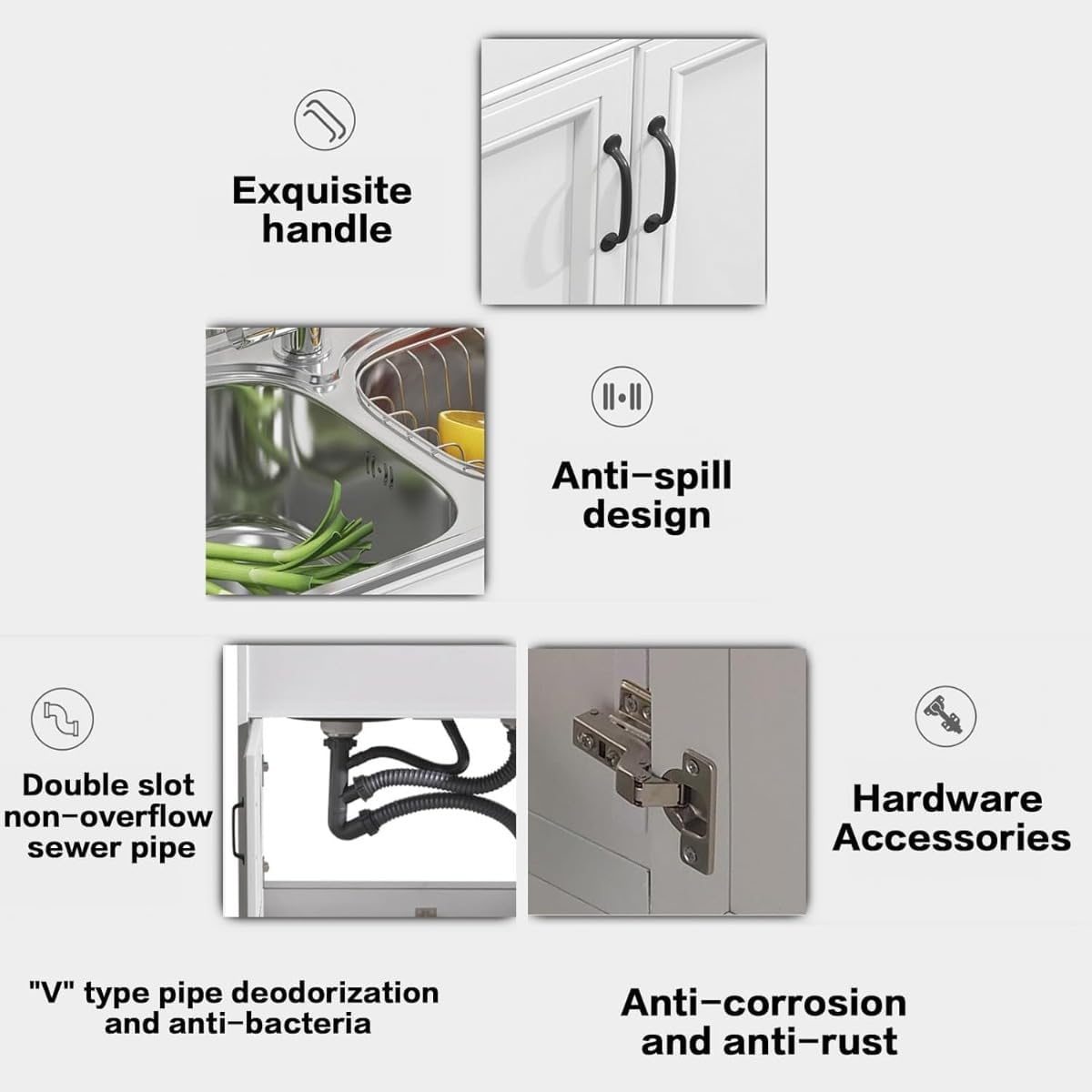 Exquisite handle

Anti-spill design

Double slot non-overflow sewer pipe

Hardware Accessories

"V" type pipe deodorization and anti-bacteria

Anti-corrosion and anti-rust