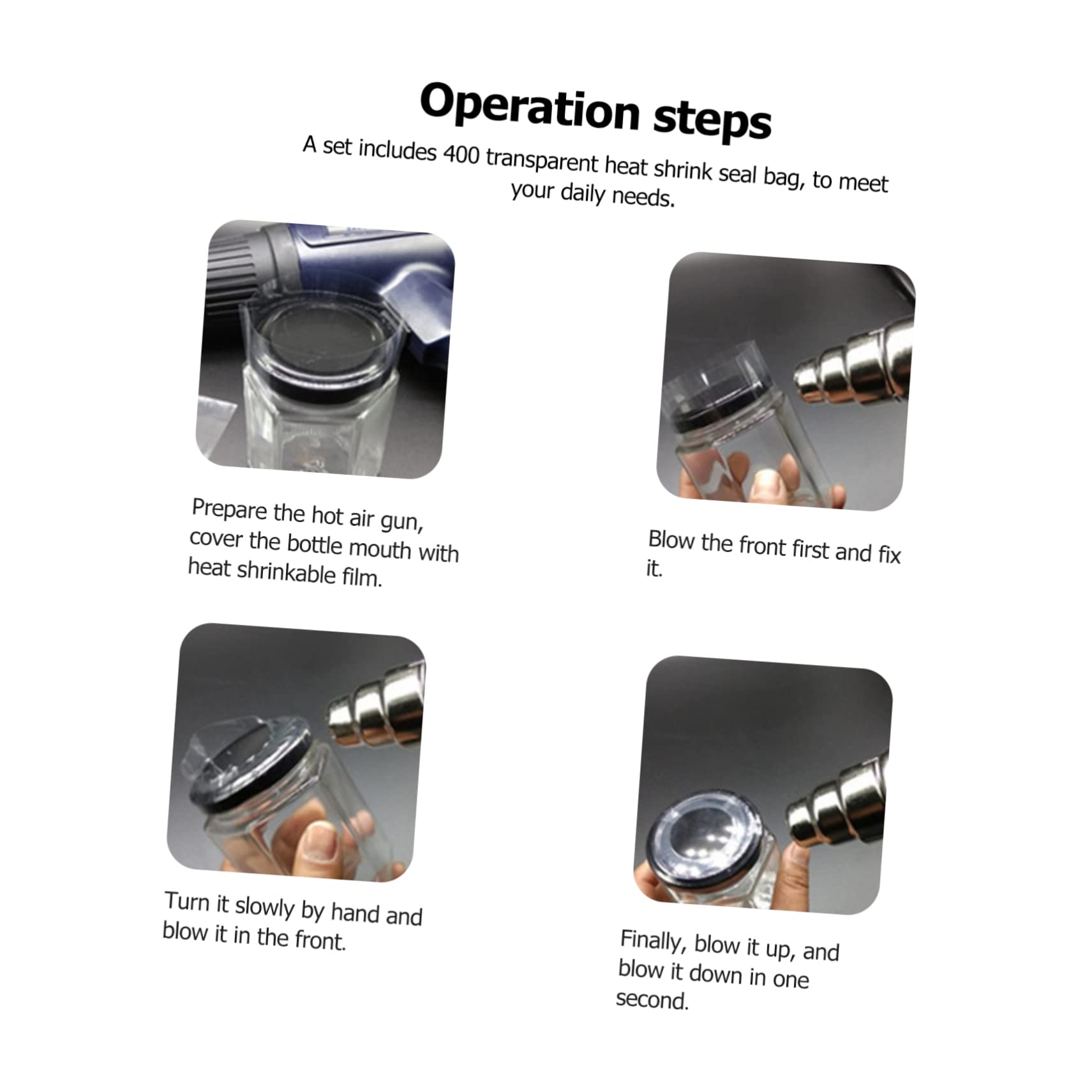 Operation steps

A set includes 400 transparent heat shrink seal bag, to meet your daily needs.

Prepare the hot air gun, cover the bottle mouth with heat shrinkable film.

Blow the front first and fix it.

Turn it slowly by hand and blow it in the front.

Finally, blow it up, and blow it down in one second.