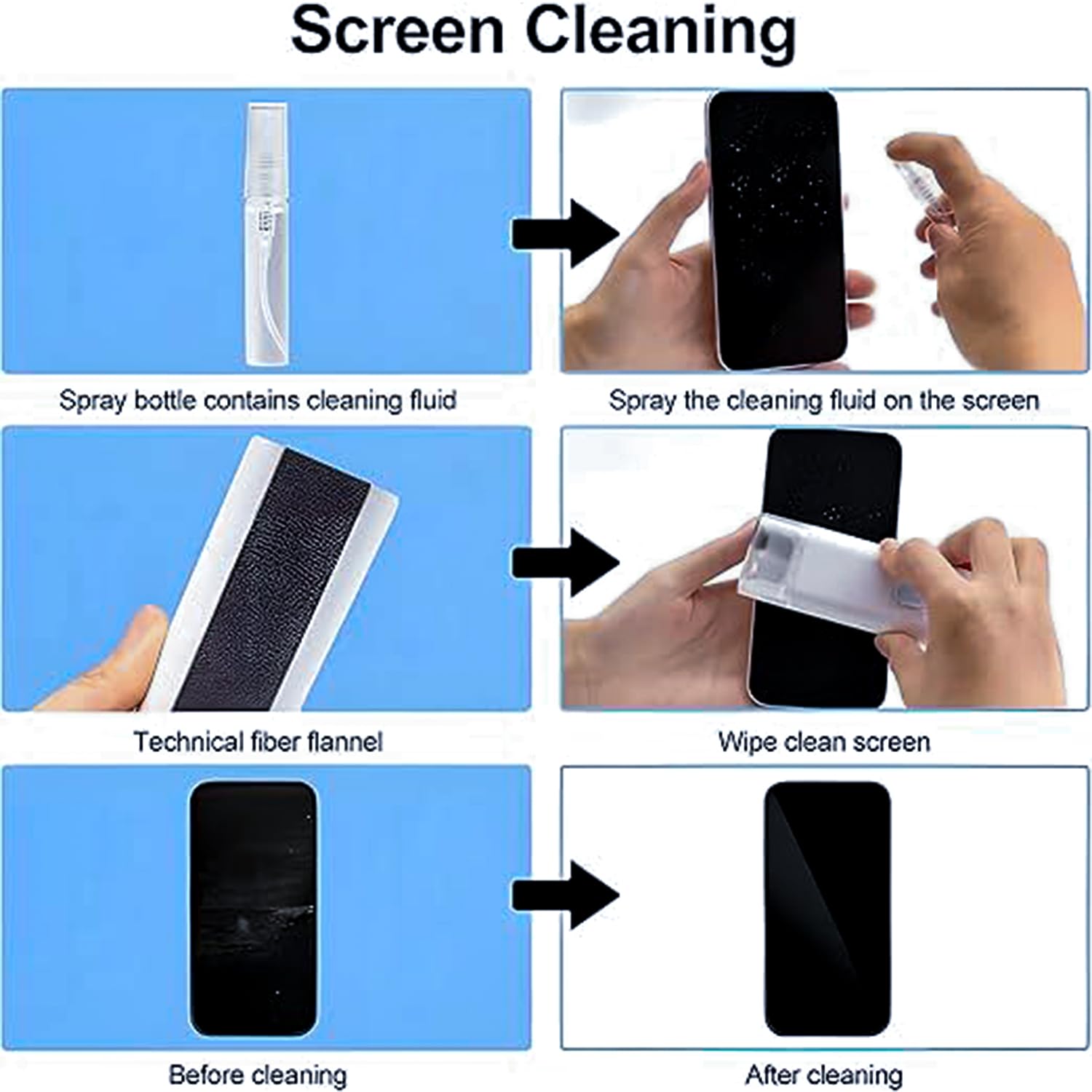 Screen Cleaning

Spray bottle contains cleaning fluid

Spray the cleaning fluid on the screen

Technical fiber flannel

Wipe clean screen

Before cleaning

After cleaning