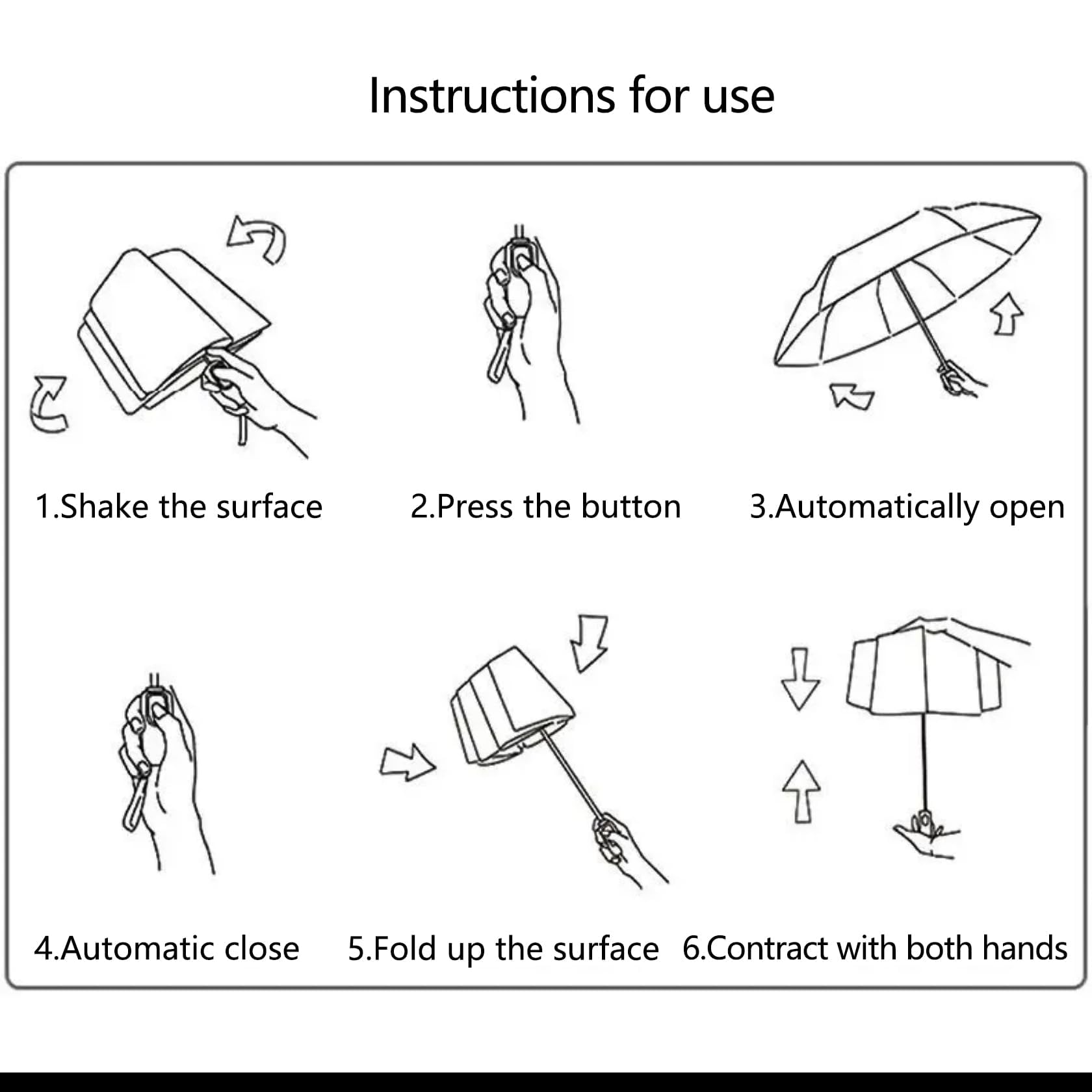 Instructions for use

1.Shake the surface

2.Press the button

3.Automatically open

4.Automatic close

5.Fold up the surface

6.Contract with both hands