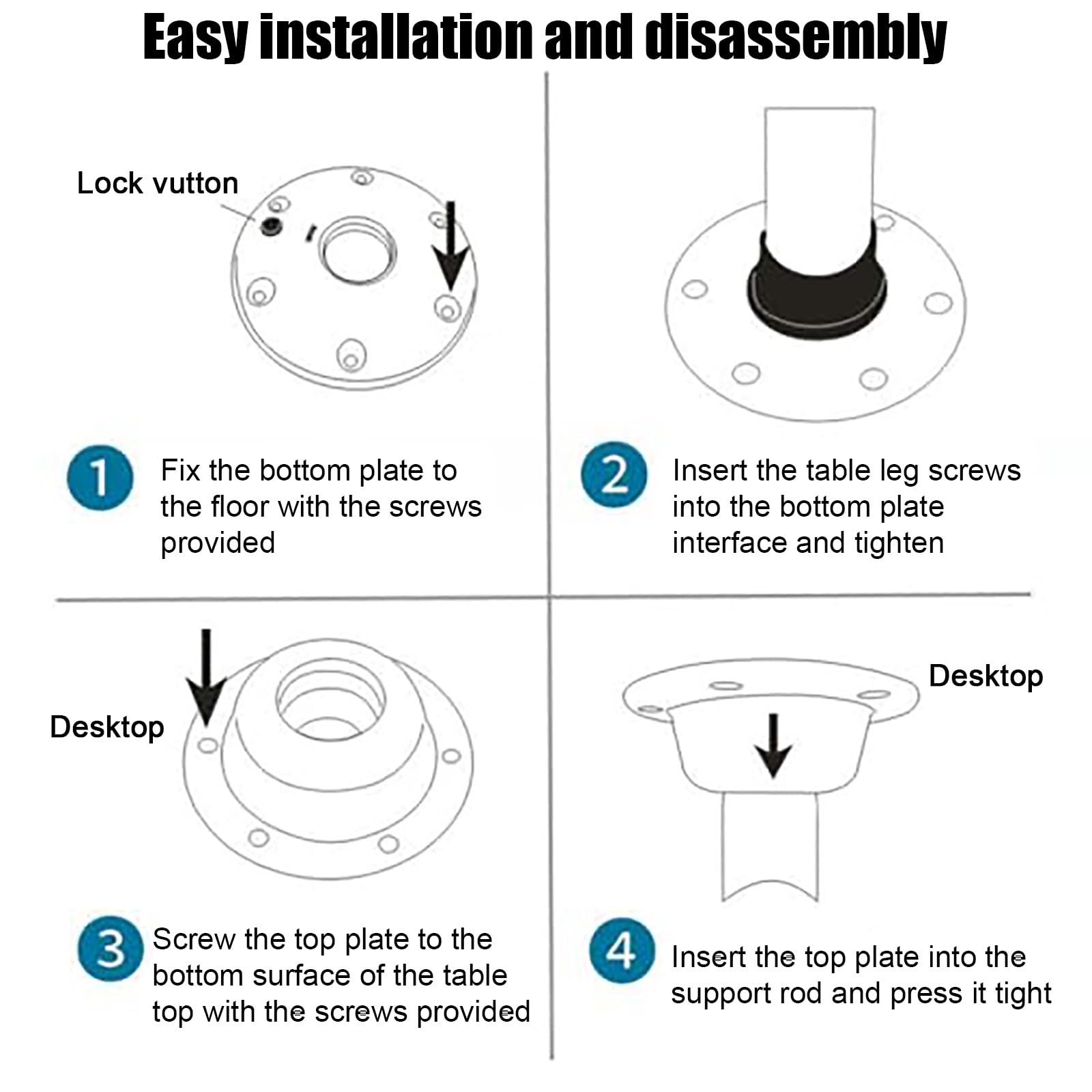 Easy installation and disassembly

Lock vutton

1 Fix the bottom plate to the floor with the screws provided

2 Insert the table leg screws into the bottom plate interface and tighten

Desktop

3 Screw the top plate to the bottom surface of the table top with the screws provided

Desktop

4 Insert the top plate into the support rod and press it tight