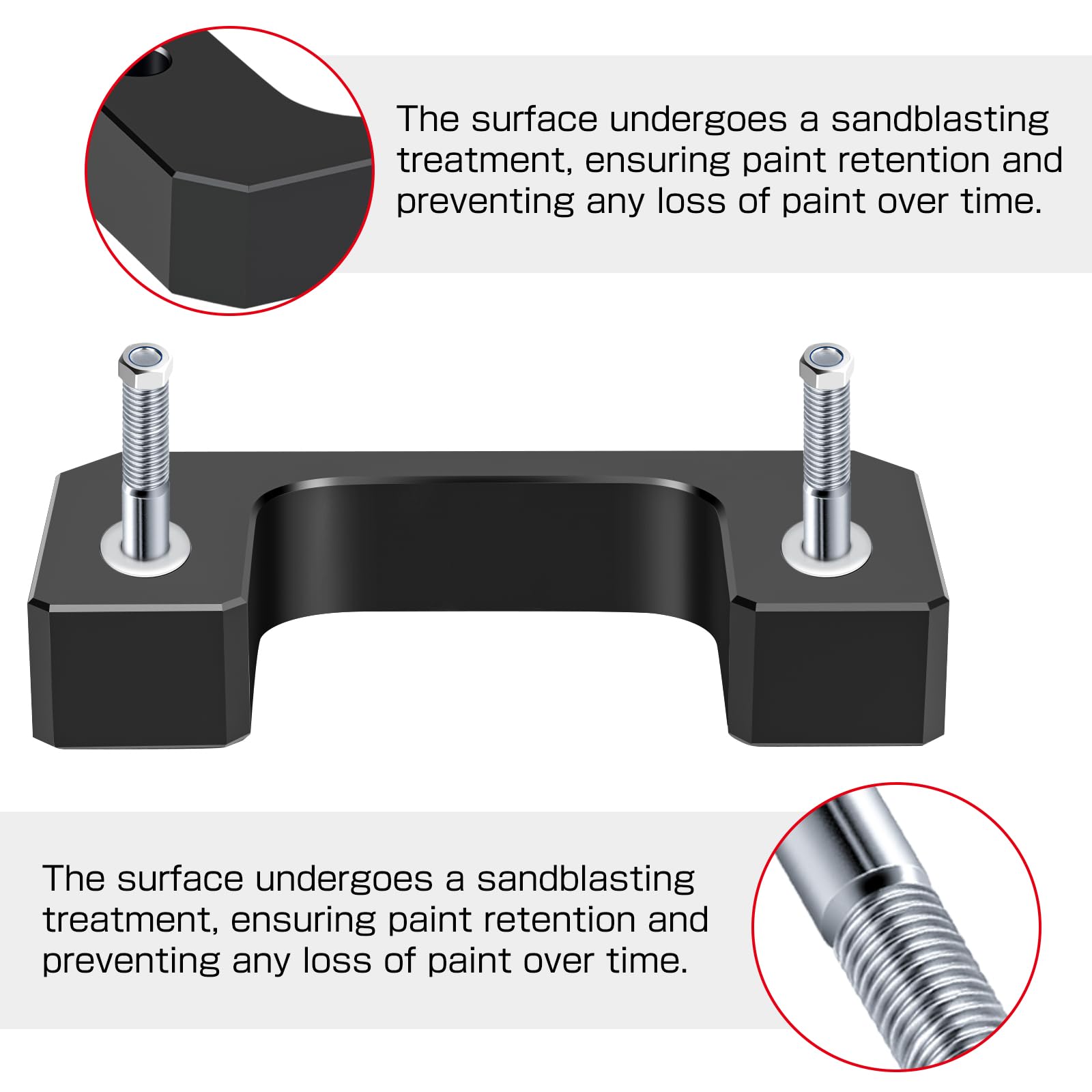 The surface undergoes a sandblasting treatment, ensuring paint retention and preventing any loss of paint over time.

The surface undergoes a sandblasting treatment, ensuring paint retention and preventing any loss of paint over time.