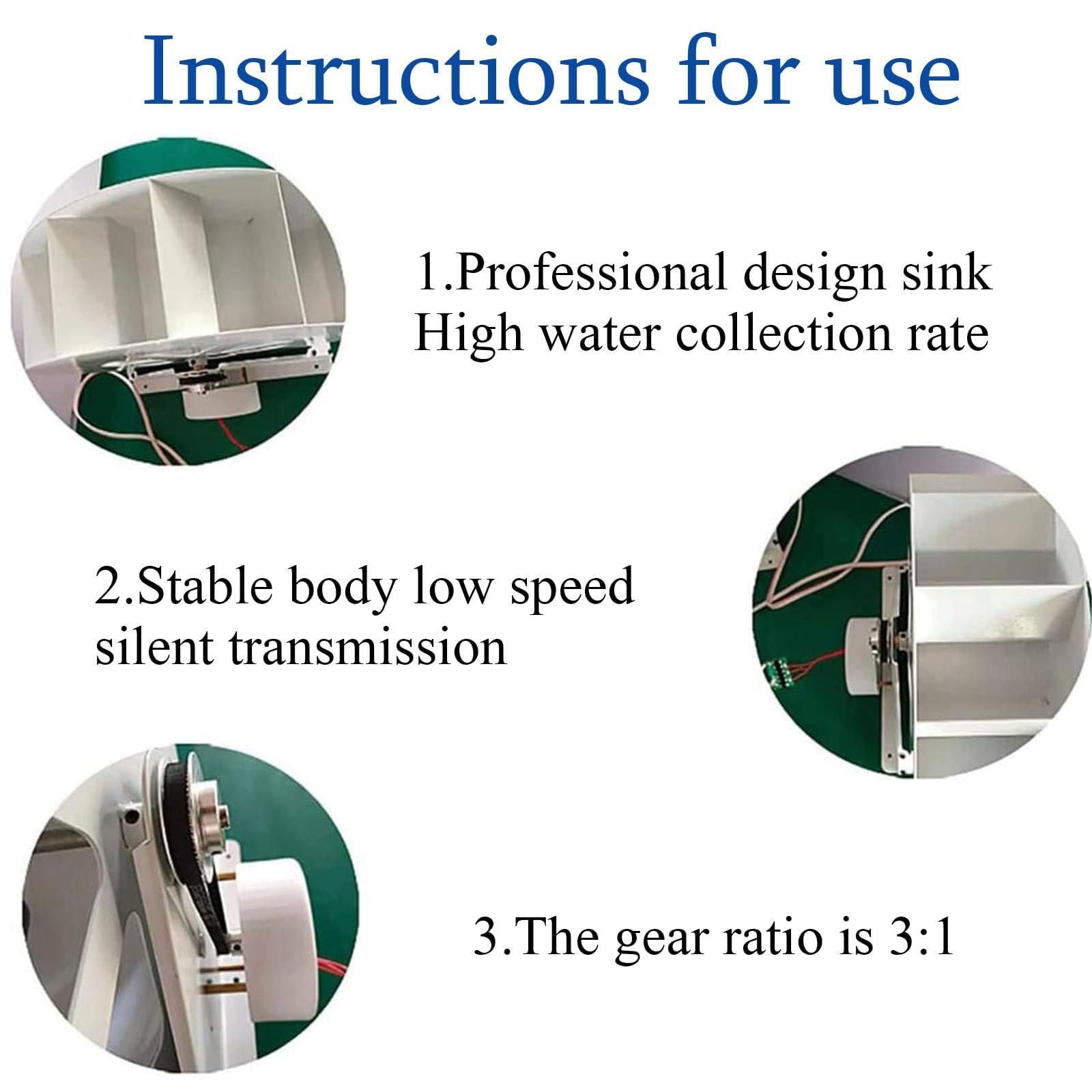 Instructions for use

1.Professional design sink
High water collection rate

2.Stable body low speed
silent transmission

3.The gear ratio is 3:1