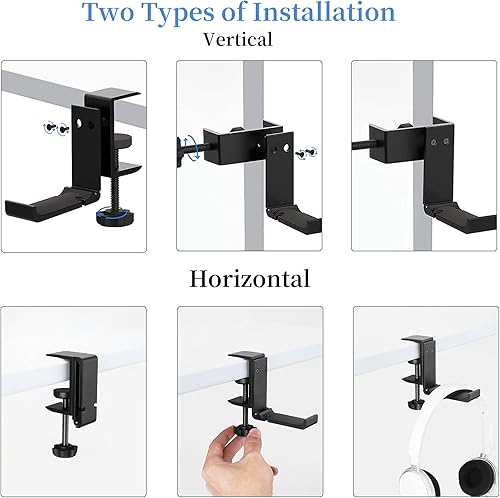 Two Types of Installation

Vertical

Horizontal