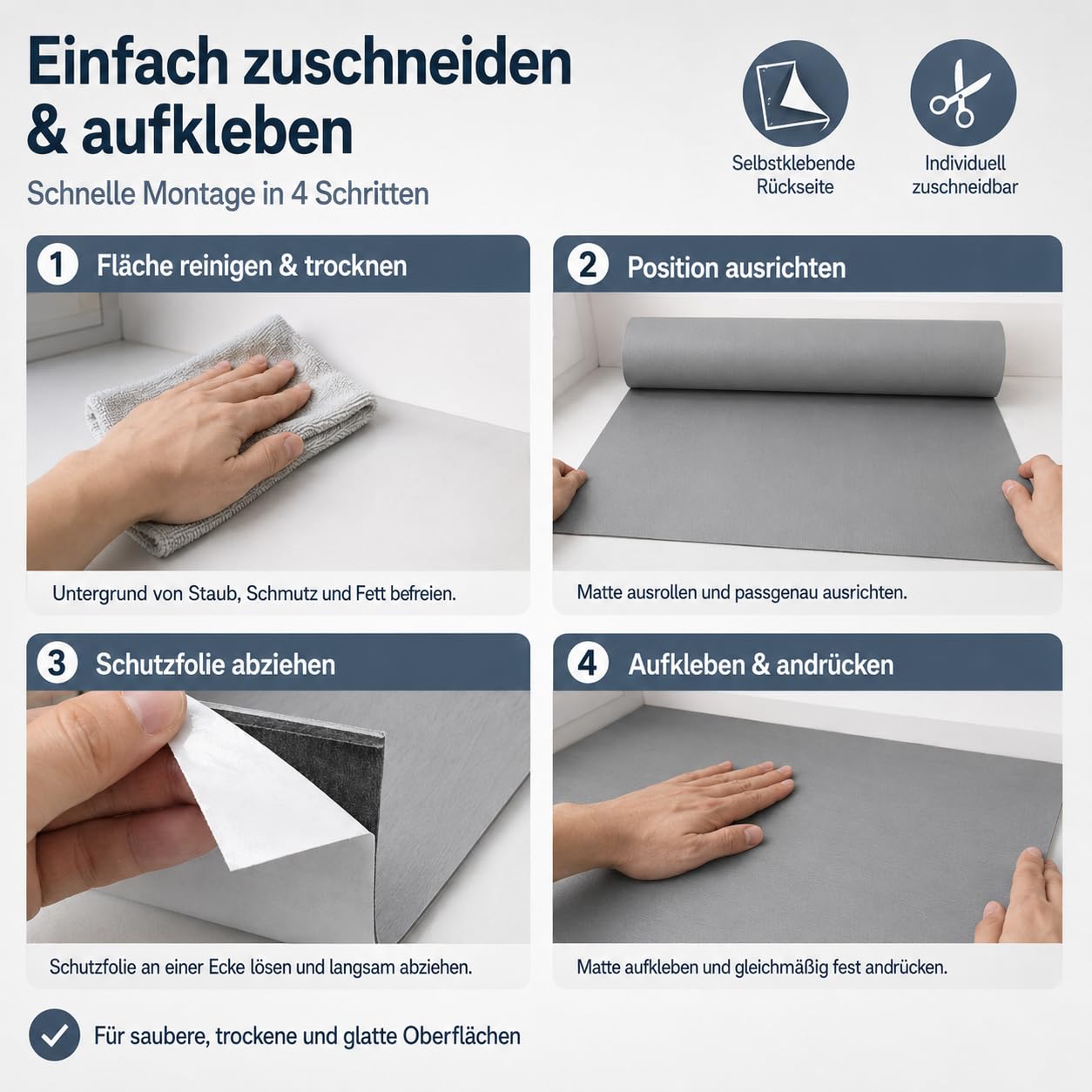 Einfach zuschneiden & aufkleben

Schnelle Montage in 4 Schritten

Selbstklebende Rückseite

Individuell zuschneidbar

1 Fläche reinigen & trocknen

Untergrund von Staub, Schmutz und Fett befreien.

2 Position ausrichten

Matte ausrollen und passgenau ausrichten.

3 Schutzfolie abziehen

Schutzfolie an einer Ecke lösen und langsam abziehen.

4 Aufkleben & andrücken

Matte aufkleben und gleichmäßig fest andrücken.

Für saubere, trockene und glatte Oberflächen