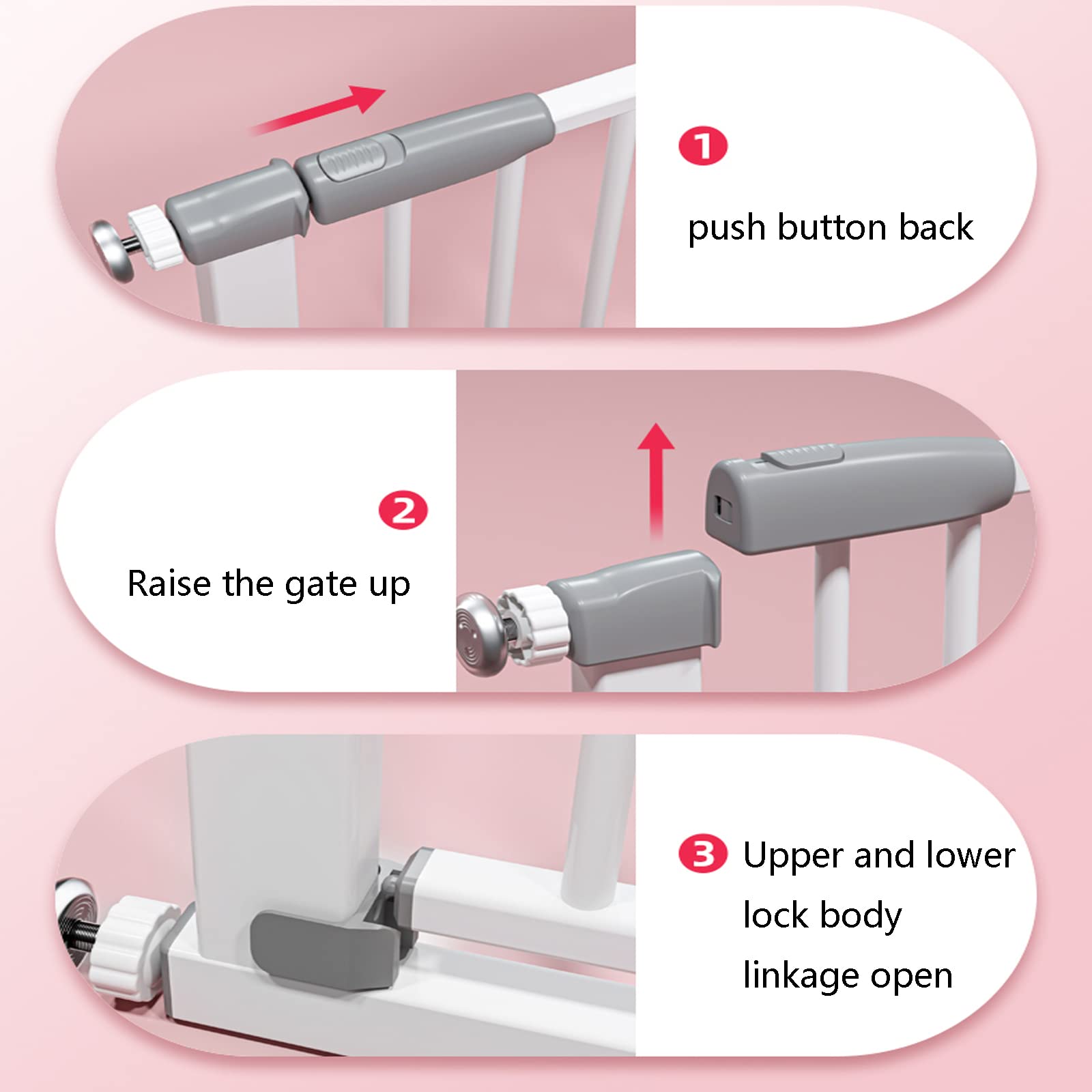 1

push button back

2

Raise the gate up

3 Upper and lower lock body linkage open