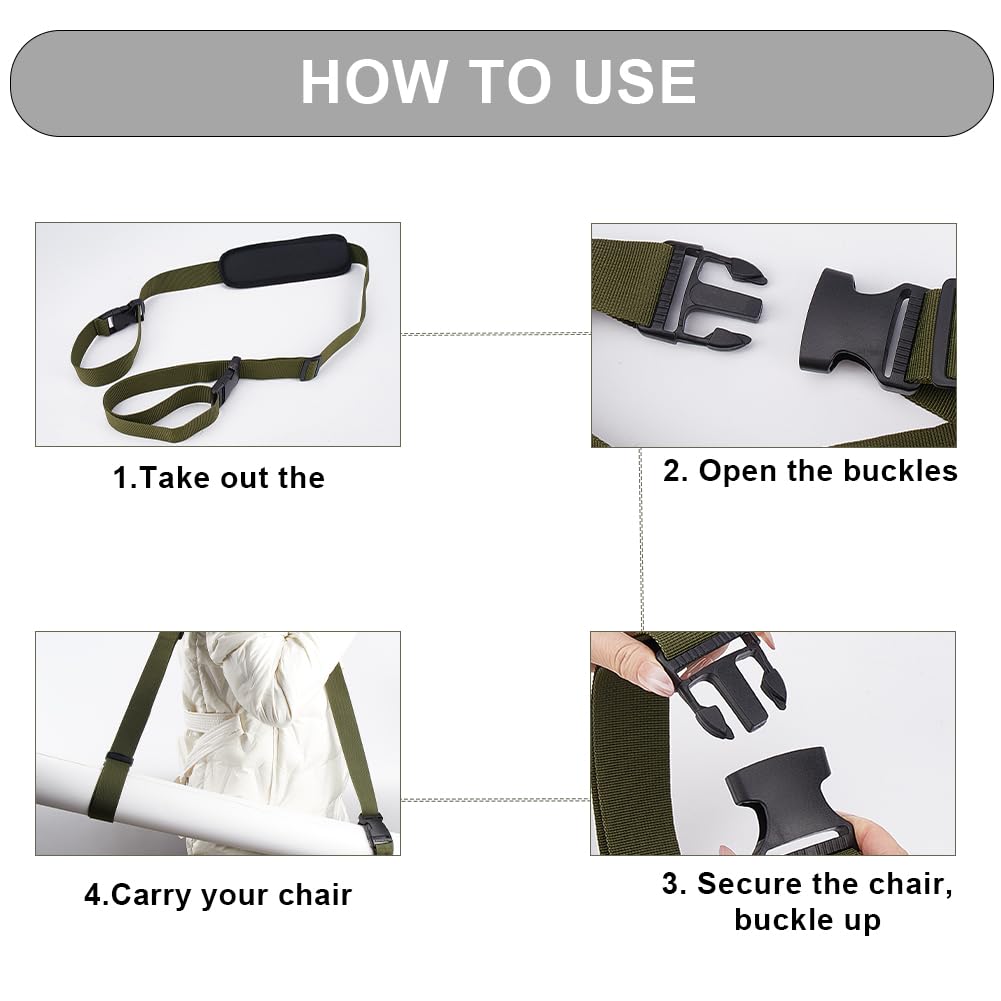 HOW TO USE

1.Take out the

2. Open the buckles

4.Carry your chair

3. Secure the chair, buckle up