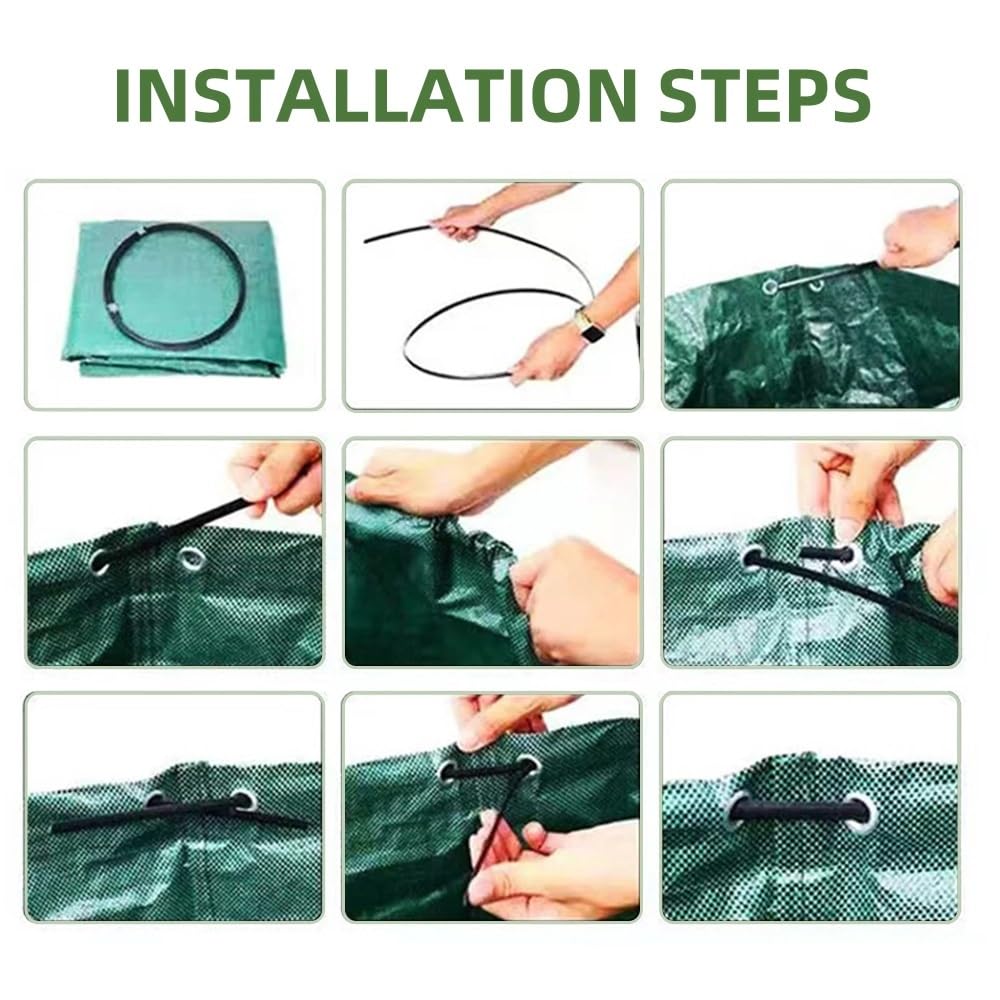 INSTALLATION STEPS