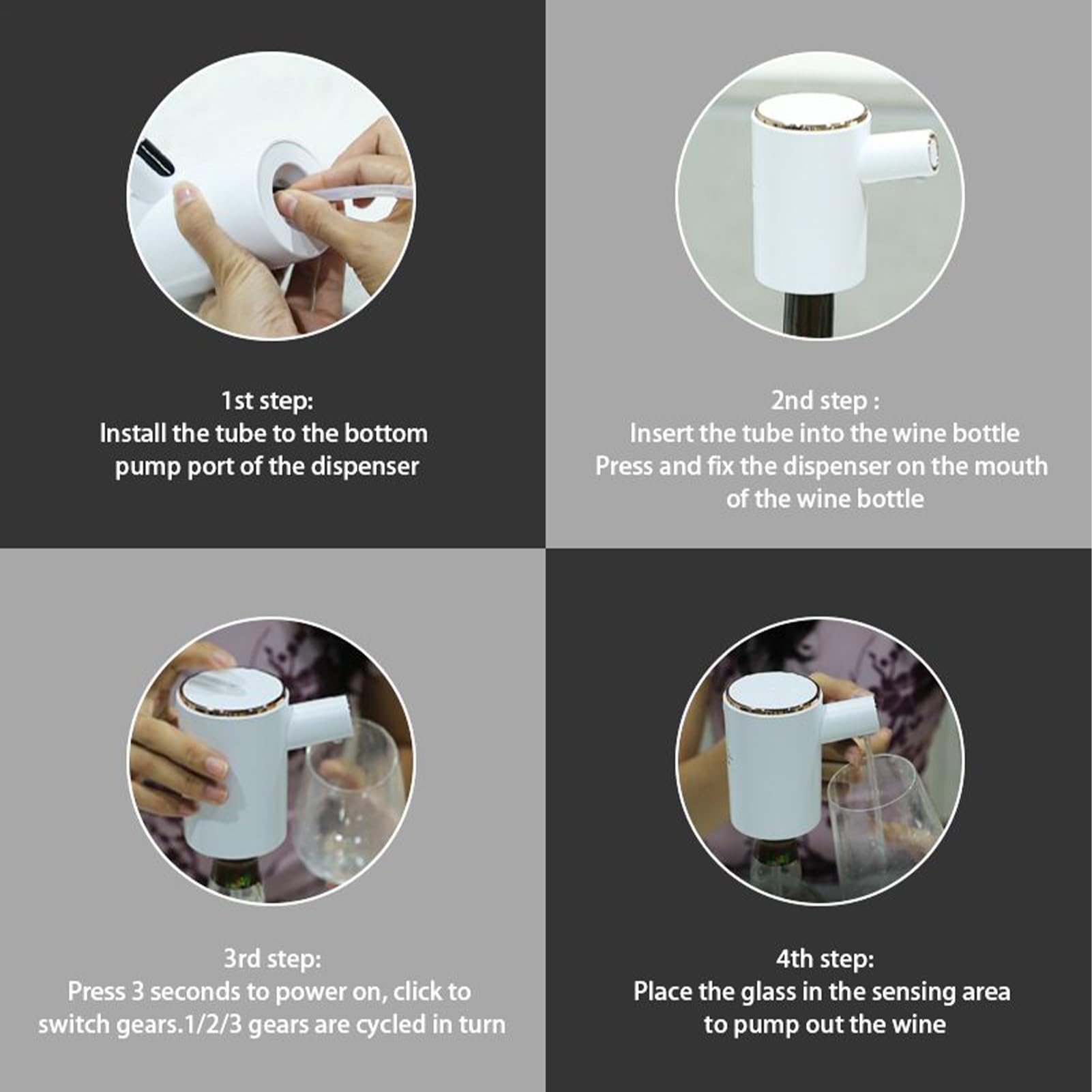 1st step:
Install the tube to the bottom pump port of the dispenser

2nd step :
Insert the tube into the wine bottle
Press and fix the dispenser on the mouth of the wine bottle

3rd step:
Press 3 seconds to power on, click to switch gears.1/2/3 gears are cycled in turn

4th step:
Place the glass in the sensing area to pump out the wine