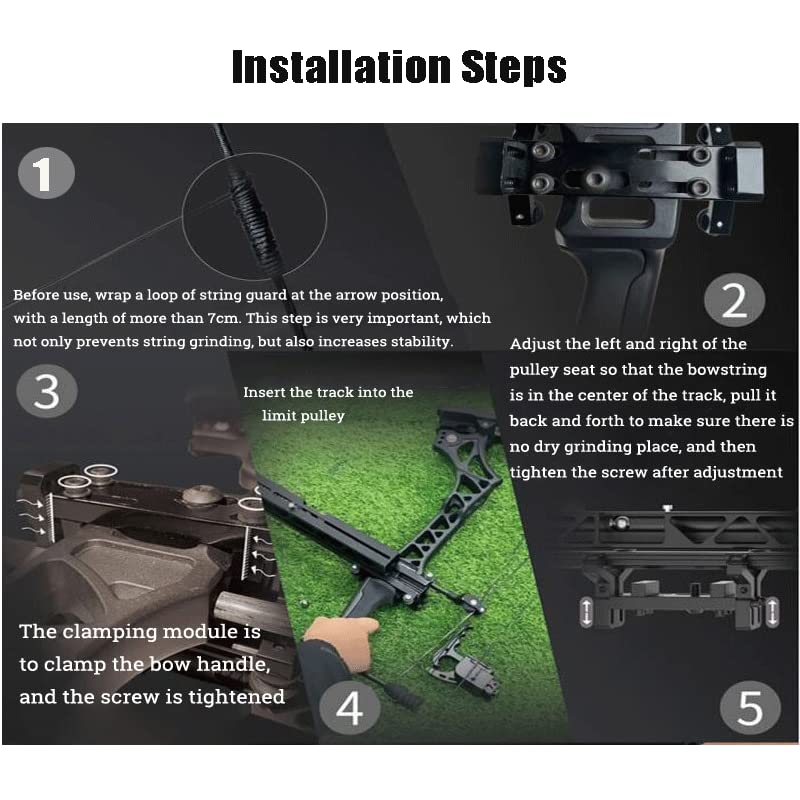 Installation Steps

1

Before use, wrap a loop of string guard at the arrow position, with a length of more than 7cm. This step is very important, which not only prevents string grinding, but also increases stability.

2

Adjust the left and right of the pulley seat so that the bowstring is in the center of the track, pull it back and forth to make sure there is no dry grinding place, and then tighten the screw after adjustment

3

Insert the track into the limit pulley

The clamping module is to clamp the bow handle, and the screw is tightened

4

5