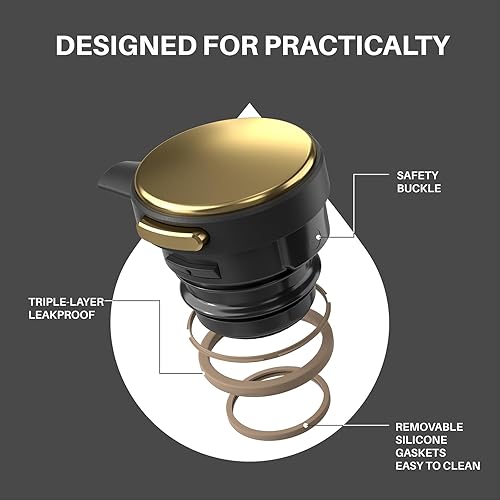 DESIGNED FOR PRACTICALTY

SAFETY BUCKLE

TRIPLE-LAYER LEAKPROOF

REMOVABLE SILICONE GASKETS EASY TO CLEAN