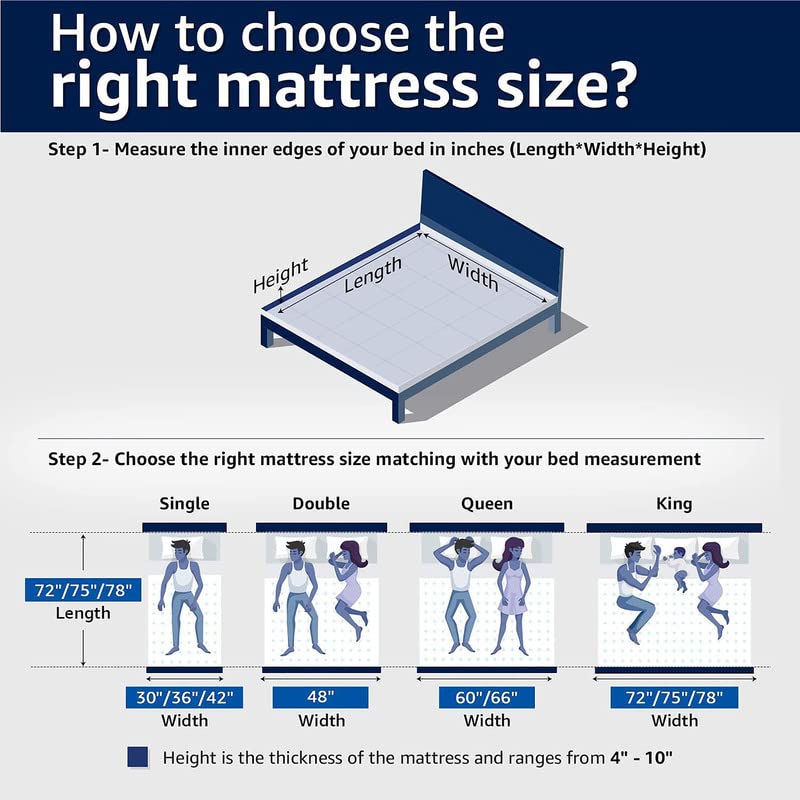 How to choose the right mattress size?

Step 1- Measure the inner edges of your bed in inches (Length*Width*Height)

Height
Length
Width

Step 2- Choose the right mattress size matching with your bed measurement

Single
Double
Queen
King

72"/75"/78"
Length

30"/36"/42"
Width

48"
Width

60"/66"
Width

72"/75"/78"
Width

Height is the thickness of the mattress and ranges from 4" - 10"