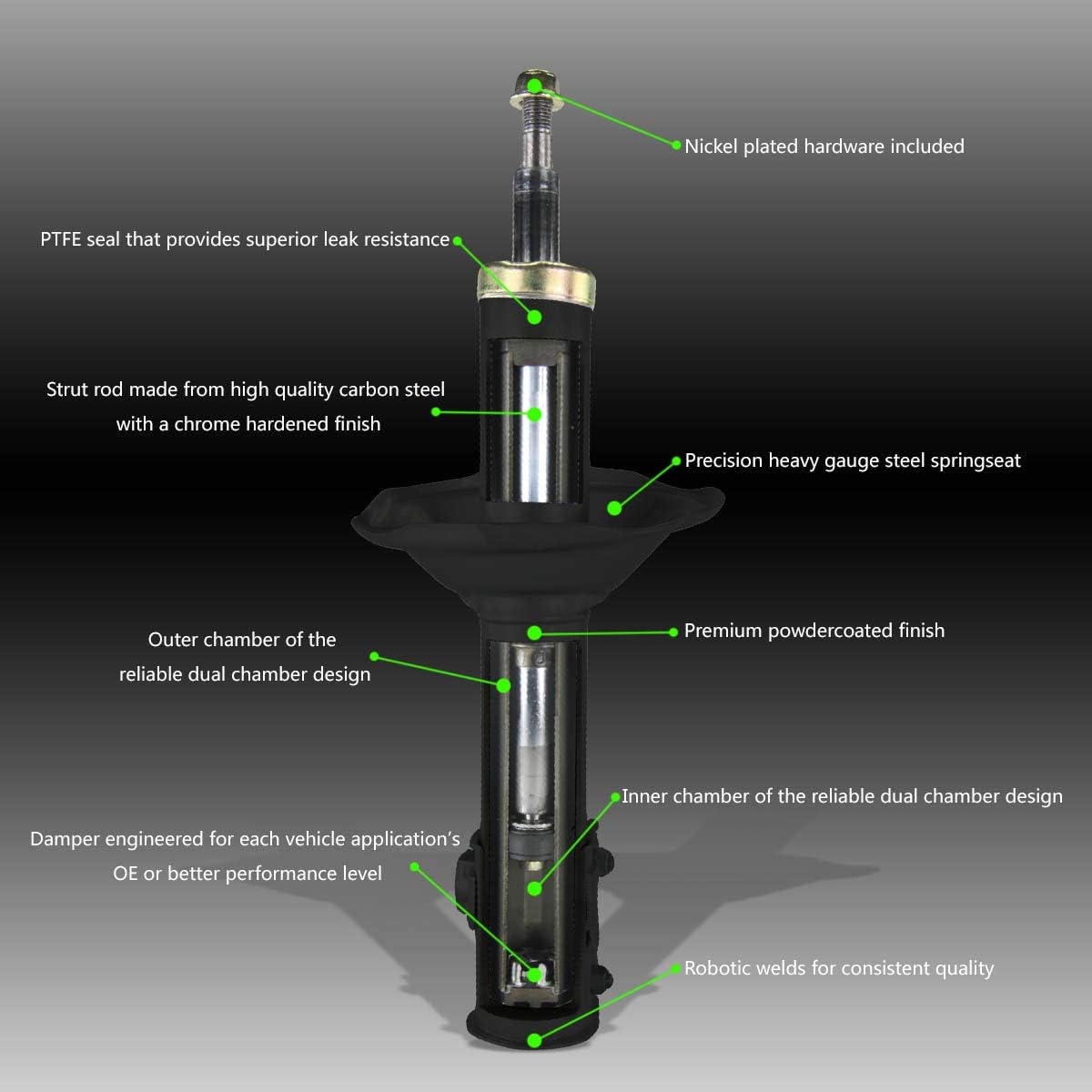 Nickel plated hardware included

PTFE seal that provides superior leak resistance

Strut rod made from high quality carbon steel with a chrome hardened finish

Precision heavy gauge steel springseat

Outer chamber of the reliable dual chamber design

Premium powdercoated finish

Inner chamber of the reliable dual chamber design

Damper engineered for each vehicle application's OE or better performance level

Robotic welds for consistent quality