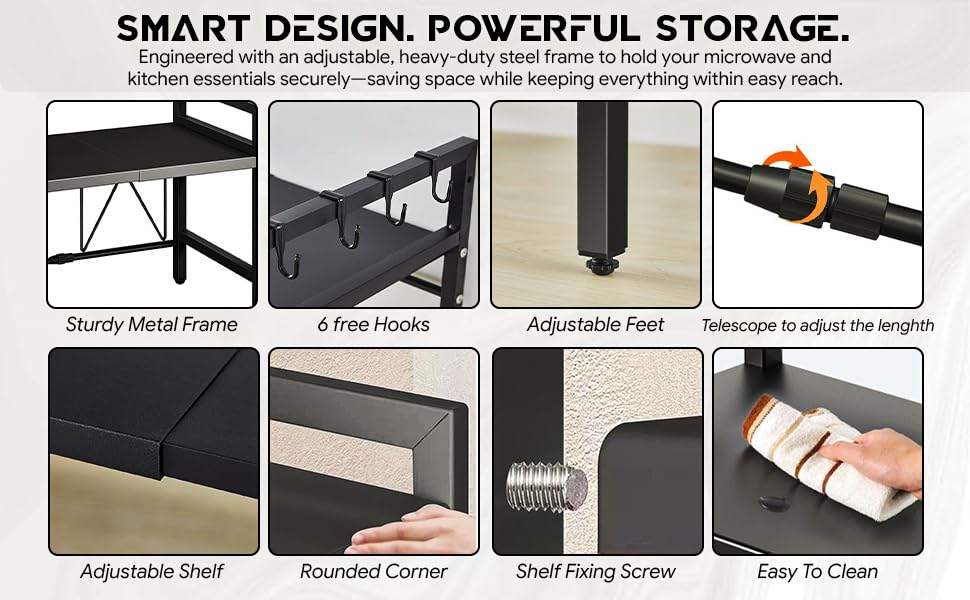 SMART DESIGN. POWERFUL STORAGE.
Engineered with an adjustable, heavy-duty steel frame to hold your microwave and kitchen essentials securely—saving space while keeping everything within easy reach.

Sturdy Metal Frame
6 free Hooks
Adjustable Feet
Telescope to adjust the lenghth

Adjustable Shelf
Rounded Corner
Shelf Fixing Screw
Easy To Clean