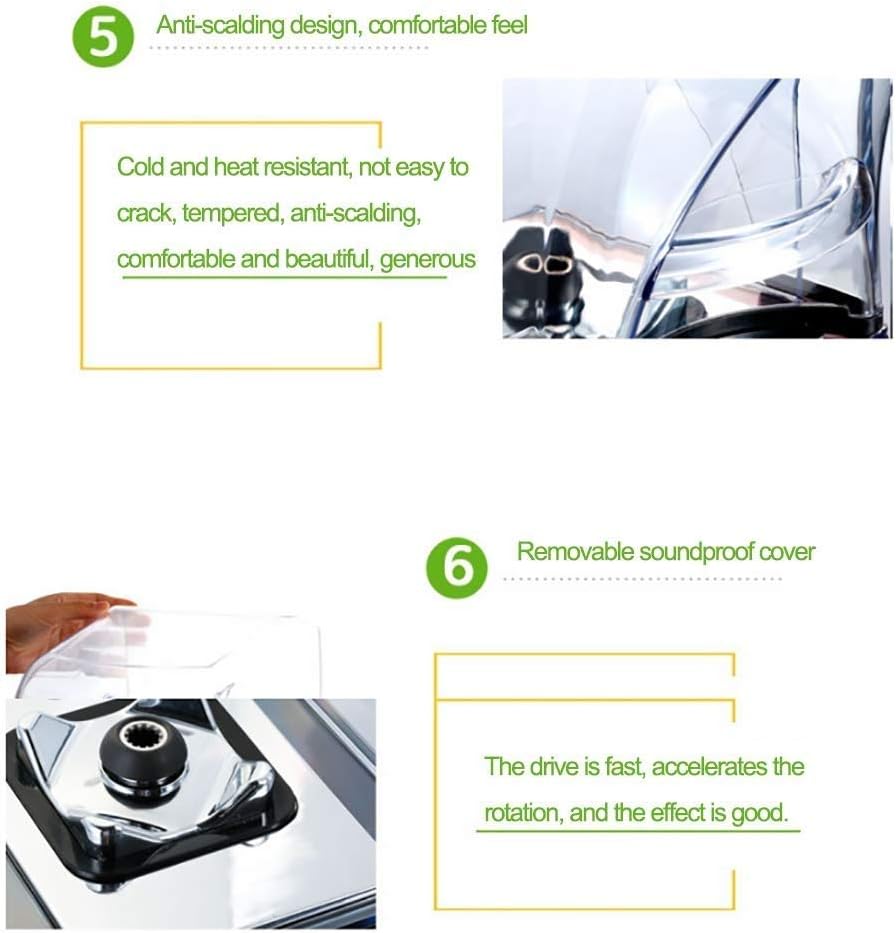 5 Anti-scalding design, comfortable feel

Cold and heat resistant, not easy to crack, tempered, anti-scalding, comfortable and beautiful, generous

6 Removable soundproof cover

The drive is fast, accelerates the rotation, and the effect is good.