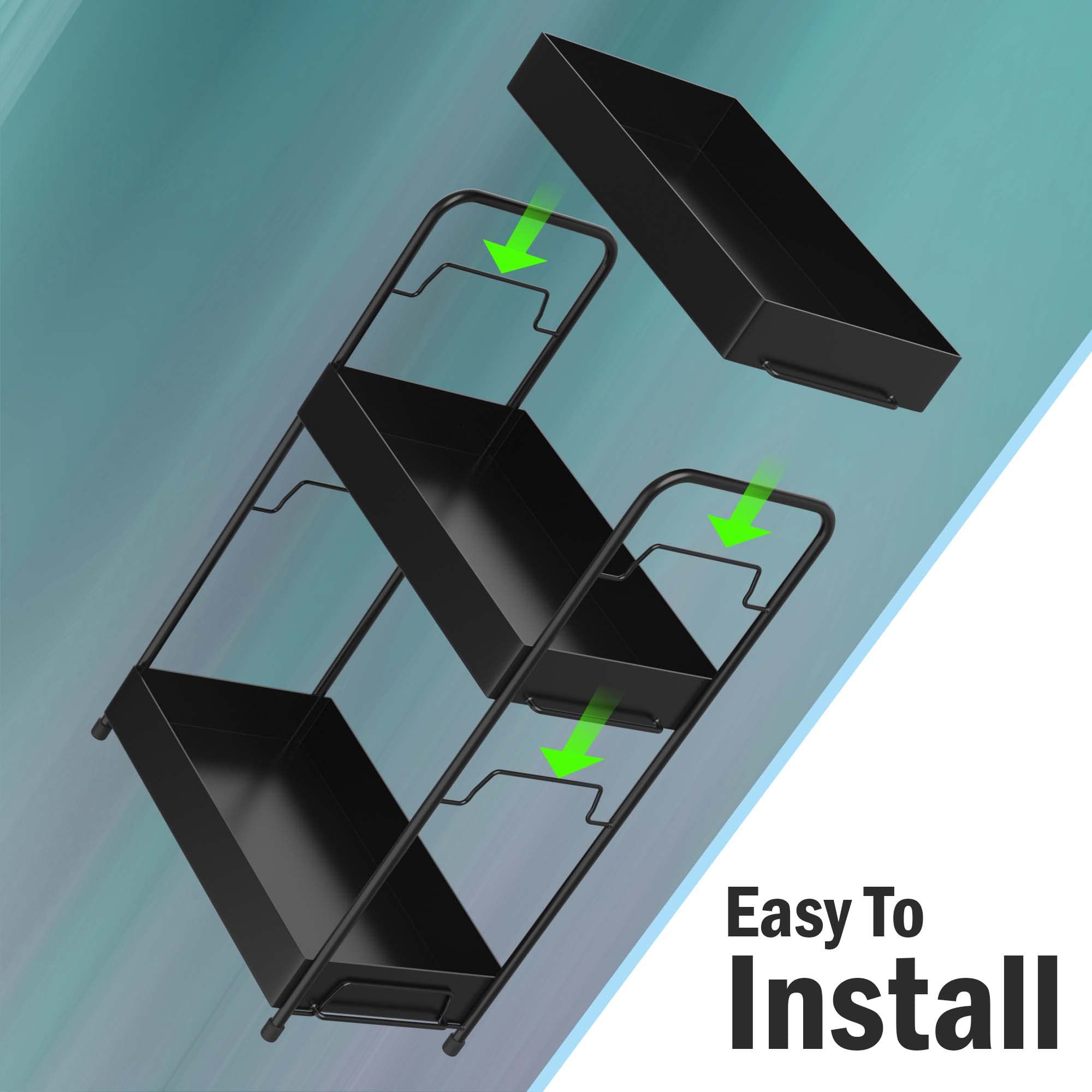 Easy To
Install