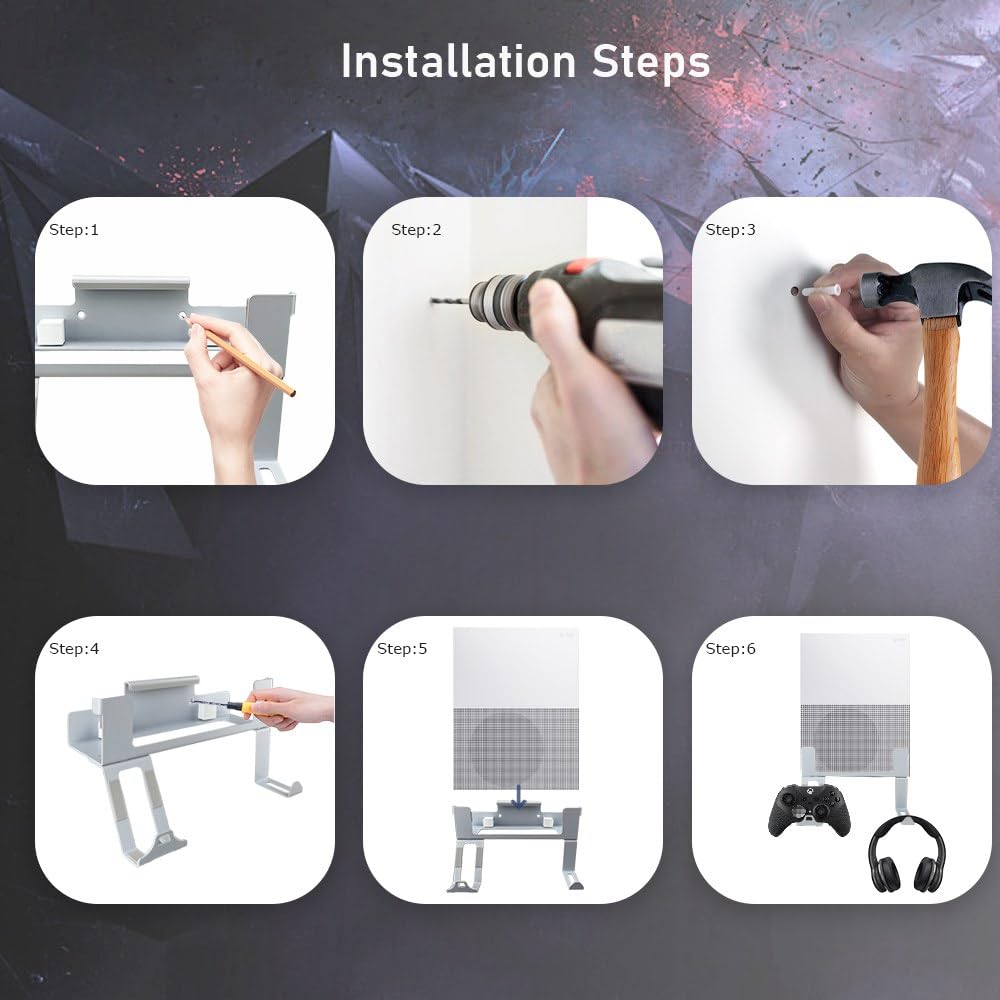 Installation Steps

Step:1

Step:2

Step:3

Step:4

Step:5

Step:6