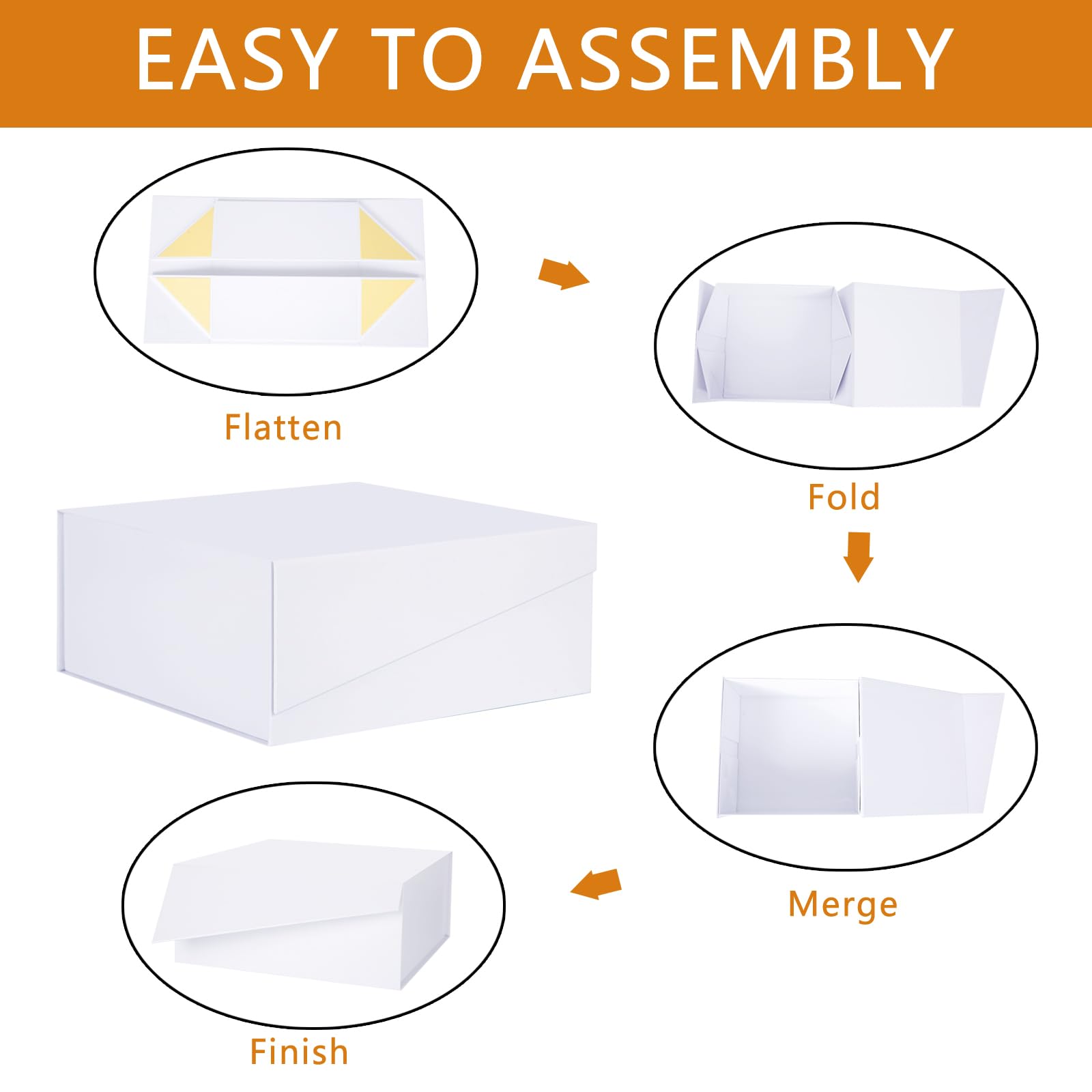 EASY TO ASSEMBLY

Flatten

Fold

Merge

Finish