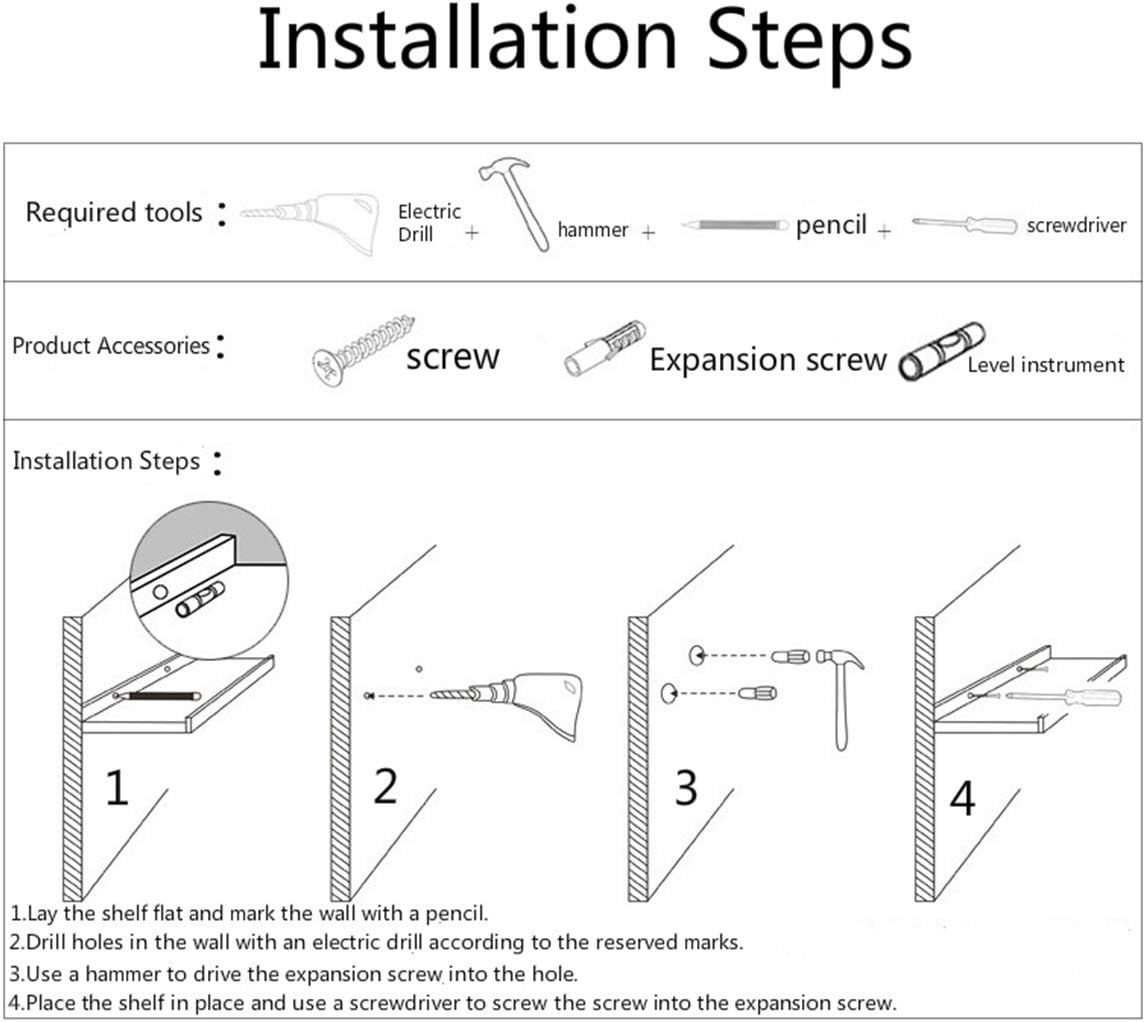 Installation Steps

Required tools : Electric Drill + hammer + pencil + screwdriver

Product Accessories : screw Expansion screw Level instrument

Installation Steps :

1

2

3

4

1.Lay the shelf flat and mark the wall with a pencil.
2.Drill holes in the wall with an electric drill according to the reserved marks.
3.Use a hammer to drive the expansion screw into the hole.
4.Place the shelf in place and use a screwdriver to screw the screw into the expansion screw.