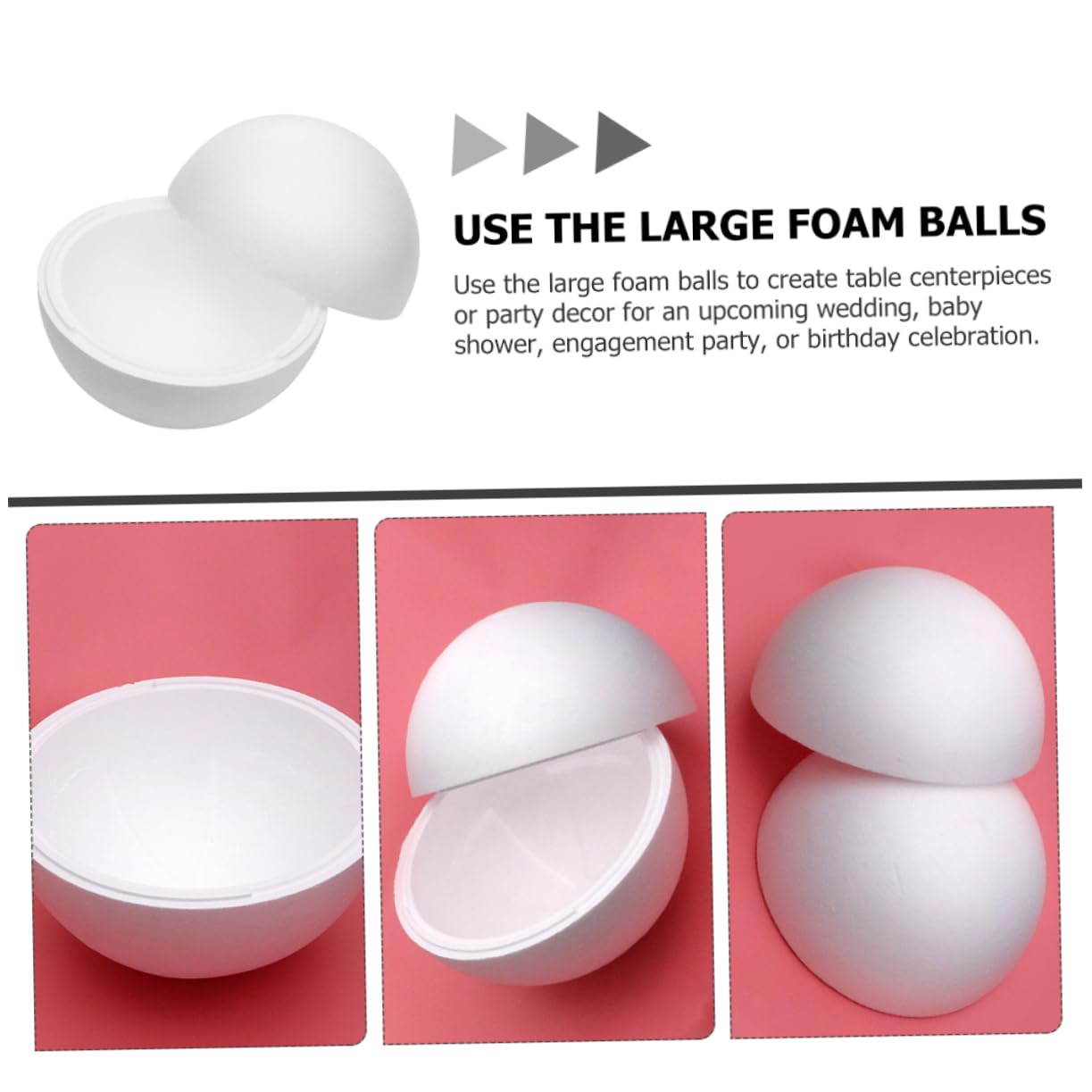 USE THE LARGE FOAM BALLS

Use the large foam balls to create table centerpieces or party decor for an upcoming wedding, baby shower, engagement party, or birthday celebration.