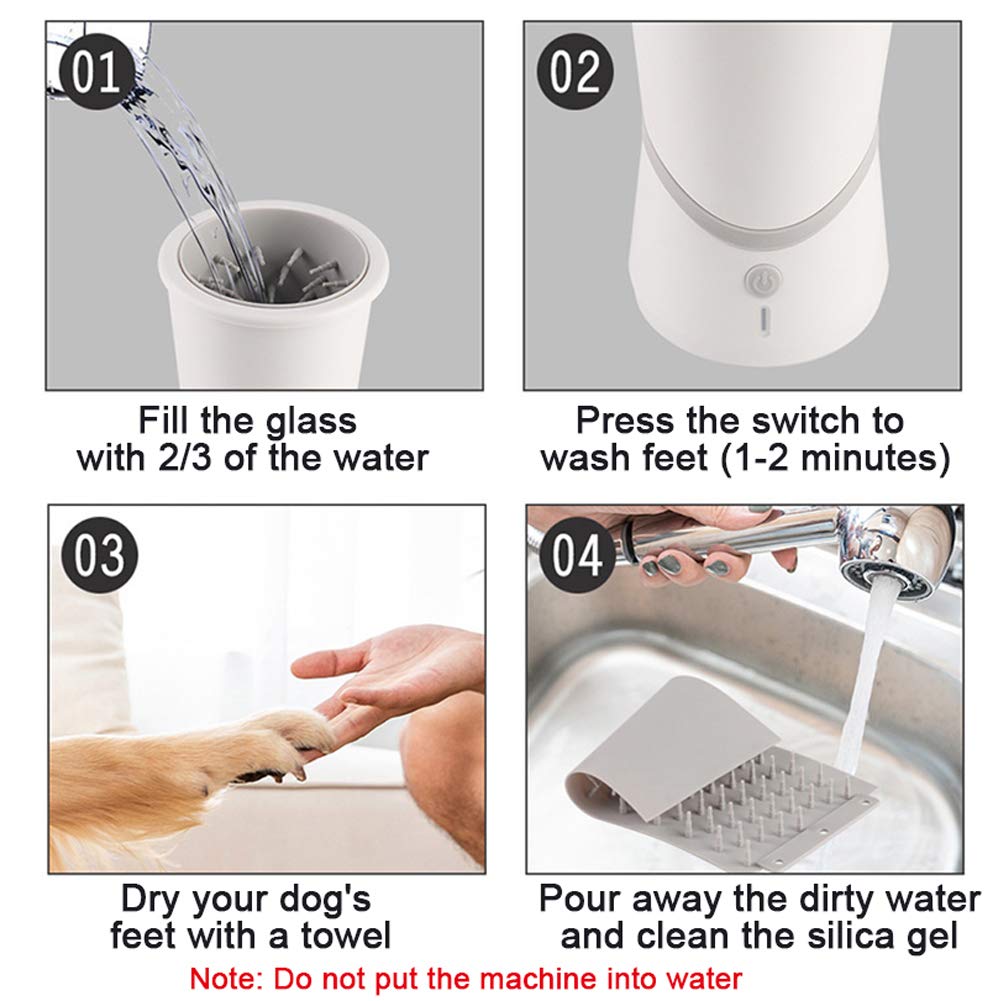 01

Fill the glass with 2/3 of the water

02

Press the switch to wash feet (1-2 minutes)

03

Dry your dog's feet with a towel

04

Pour away the dirty water and clean the silica gel

Note: Do not put the machine into water