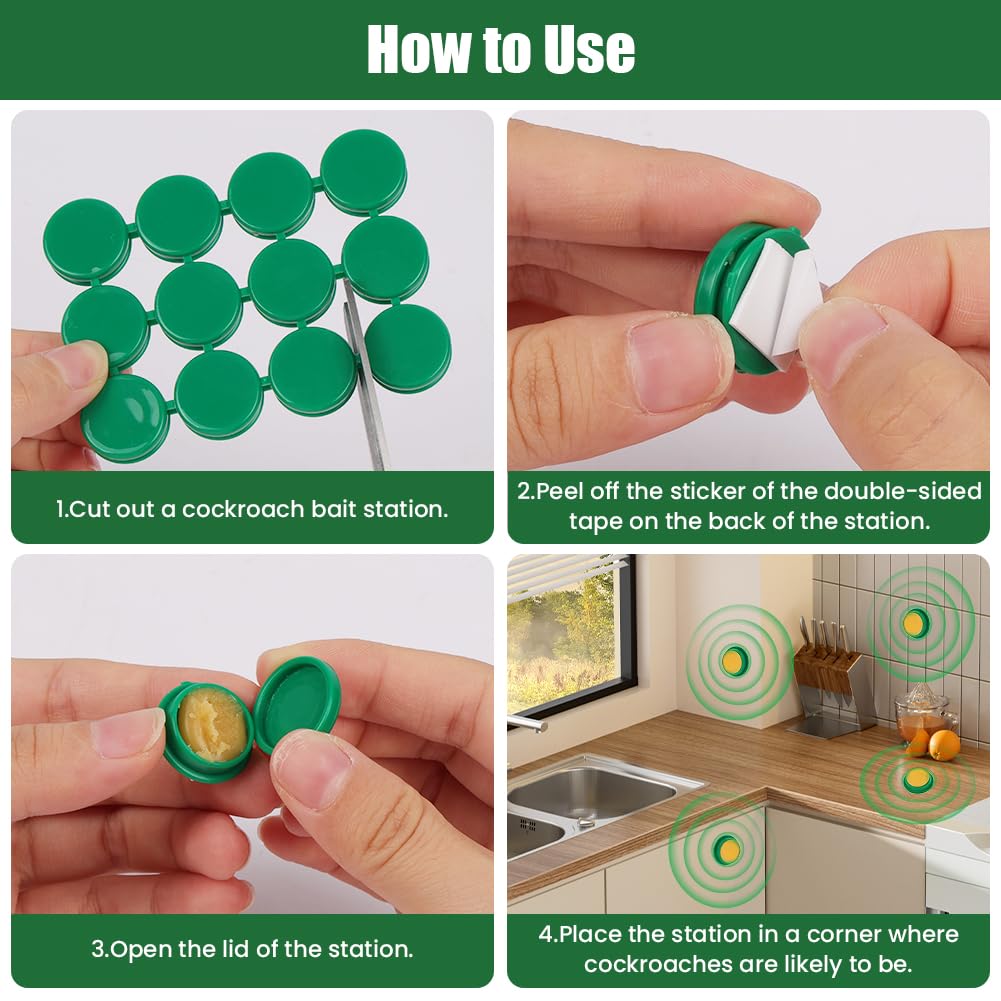 How to Use

1.Cut out a cockroach bait station.

2.Peel off the sticker of the double-sided tape on the back of the station.

3.Open the lid of the station.

4.Place the station in a corner where cockroaches are likely to be.