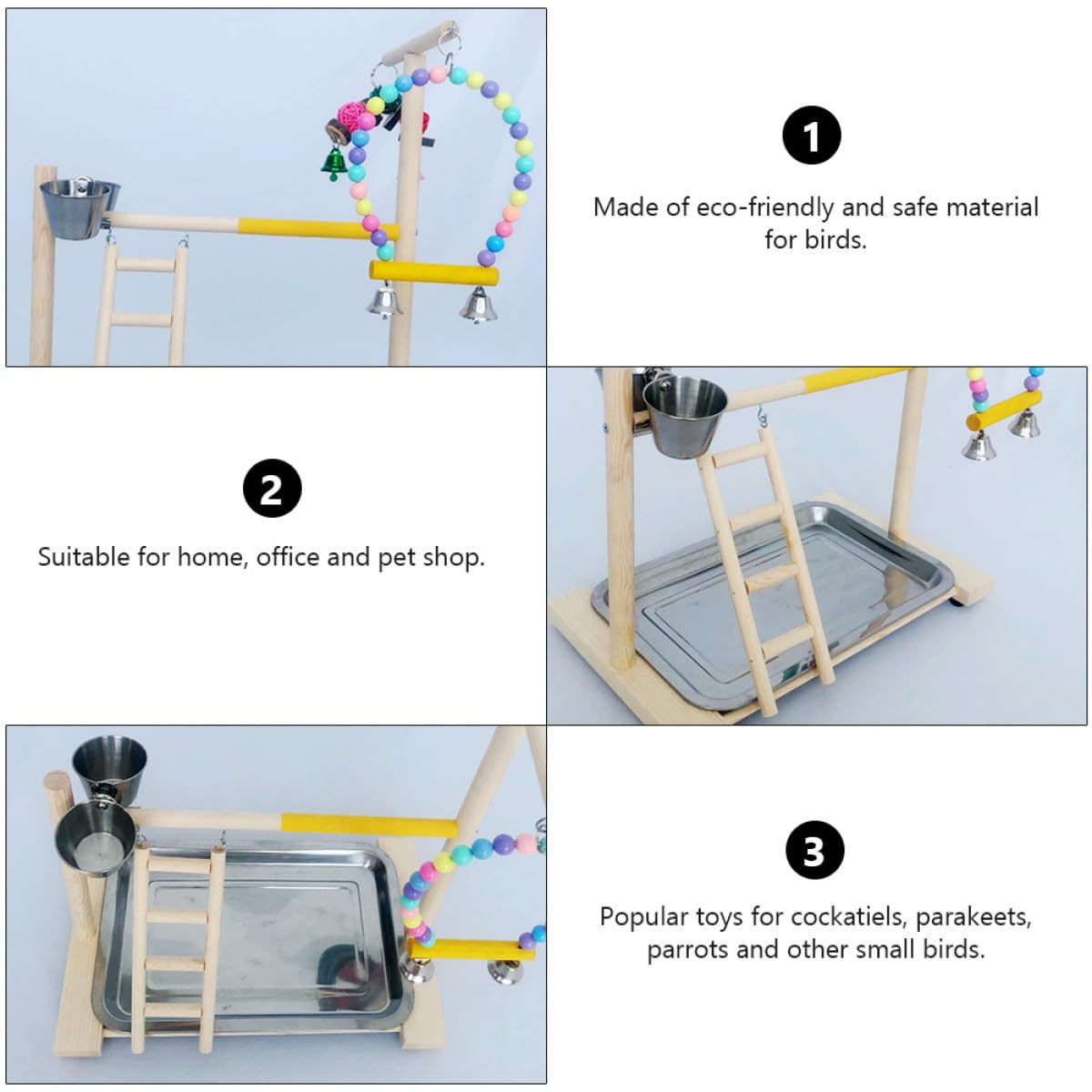 1

Made of eco-friendly and safe material for birds.

2

Suitable for home, office and pet shop.

3

Popular toys for cockatiels, parakeets, parrots and other small birds.