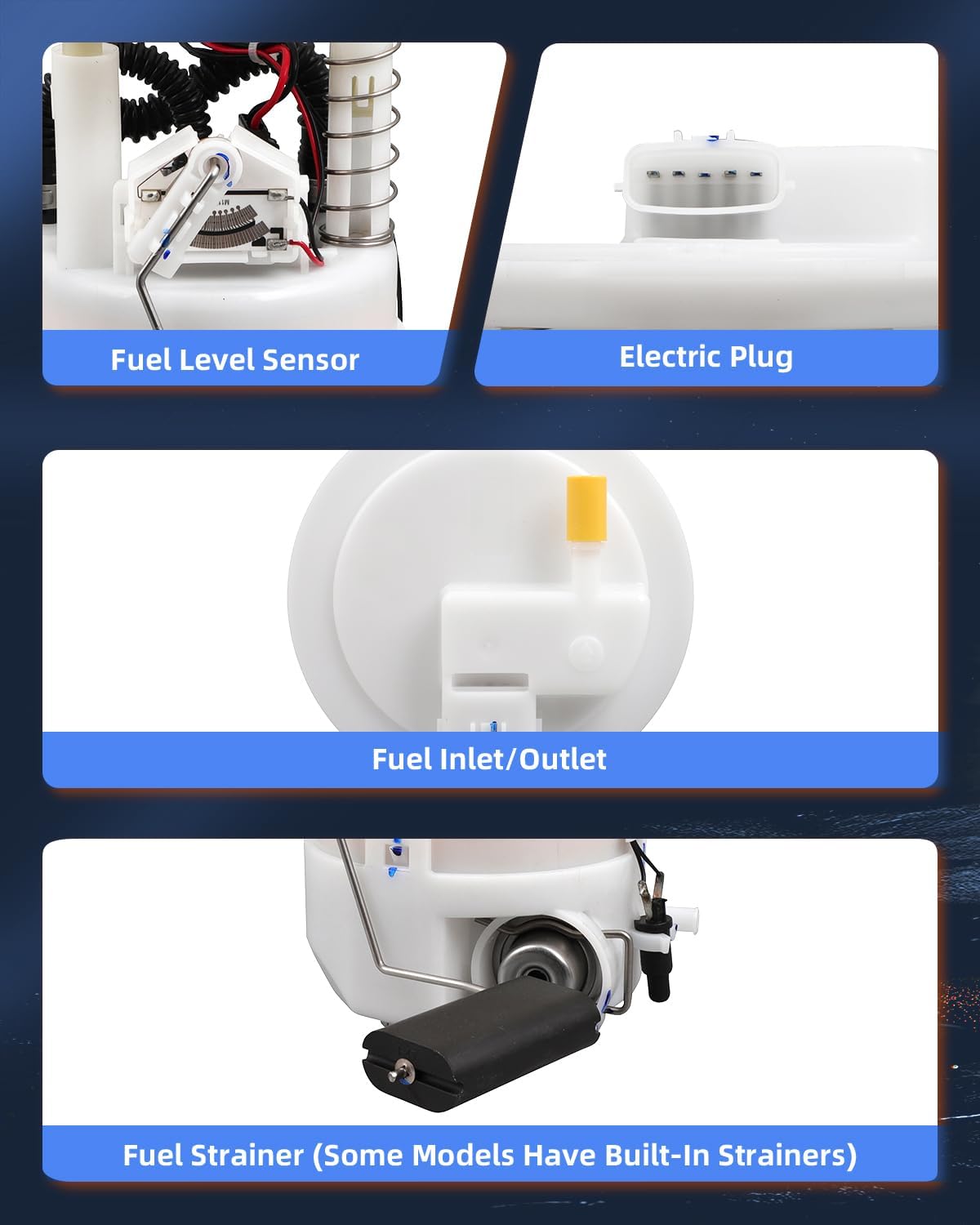 Fuel Level Sensor

Electric Plug

Fuel Inlet/Outlet

Fuel Strainer (Some Models Have Built-In Strainers)