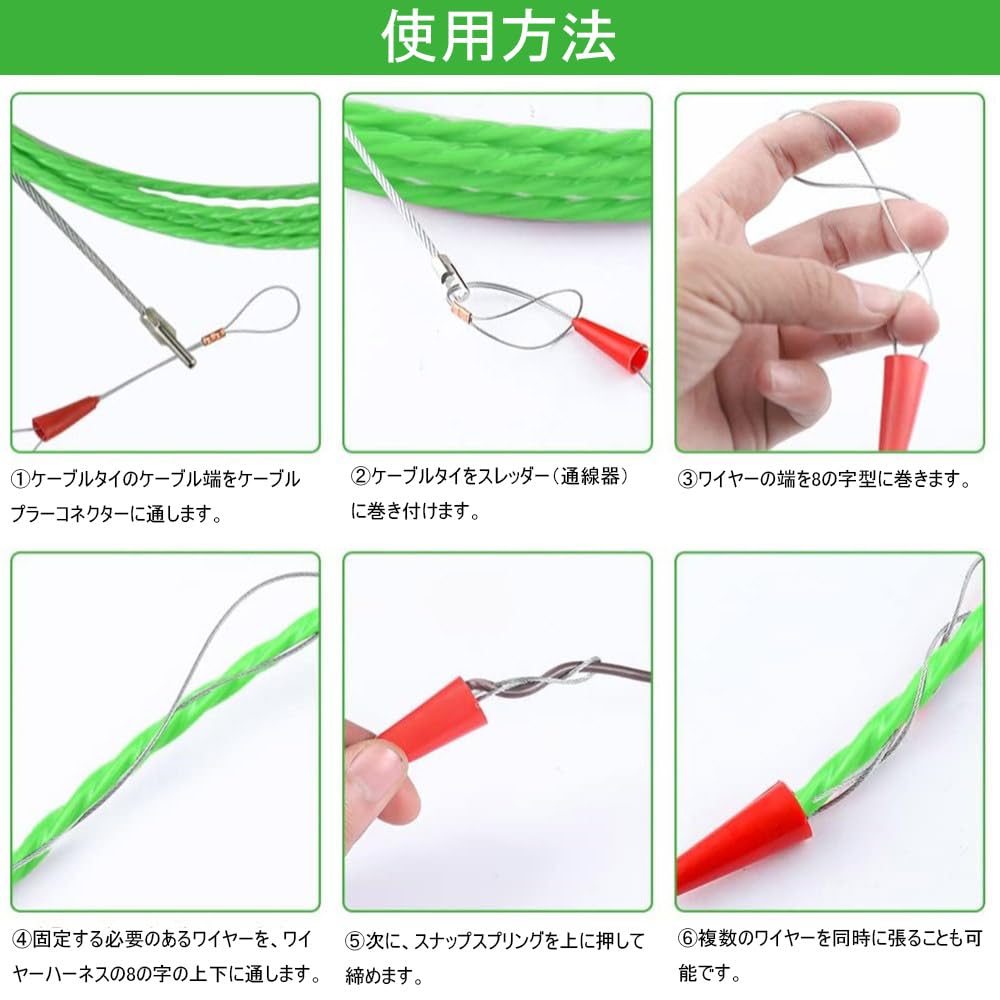 使用方法

①ケーブルタイのケーブル端をケーブルプラーコネクターに通します。

②ケーブルタイをスレッダー（通線器）に巻き付けます。

③ワイヤーの端を8の字型に巻きます。

④固定する必要のあるワイヤーを、ワイヤーハーネスの8の字の上下に通します。

⑤次に、スナップスプリングを上に押して締めます。

⑥複数のワイヤーを同時に張ることも可能です。