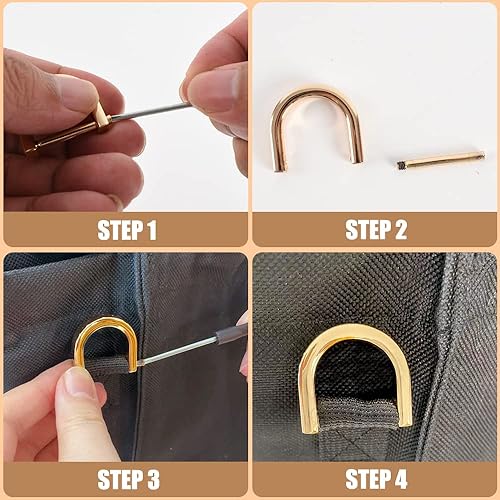 STEP 1

STEP 2

STEP 3

STEP 4