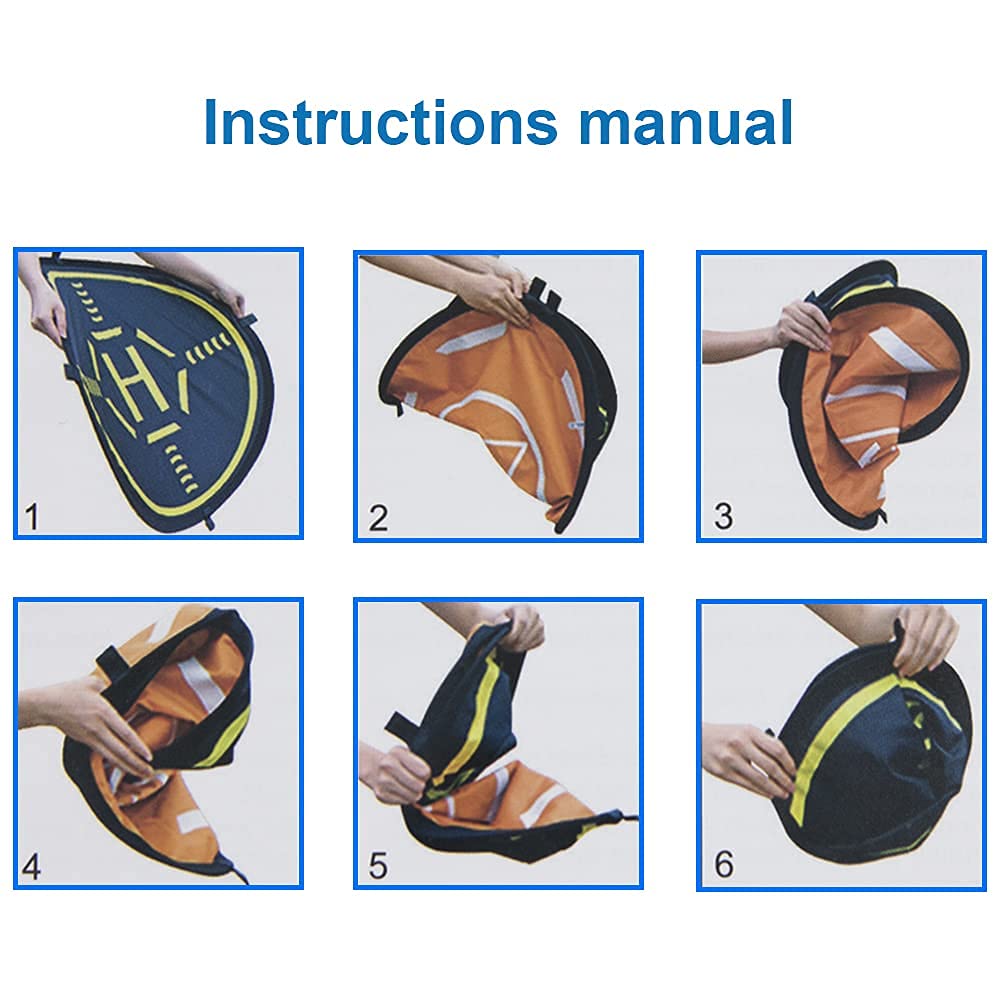 Instructions manual

H

1

2

3

4

5

6