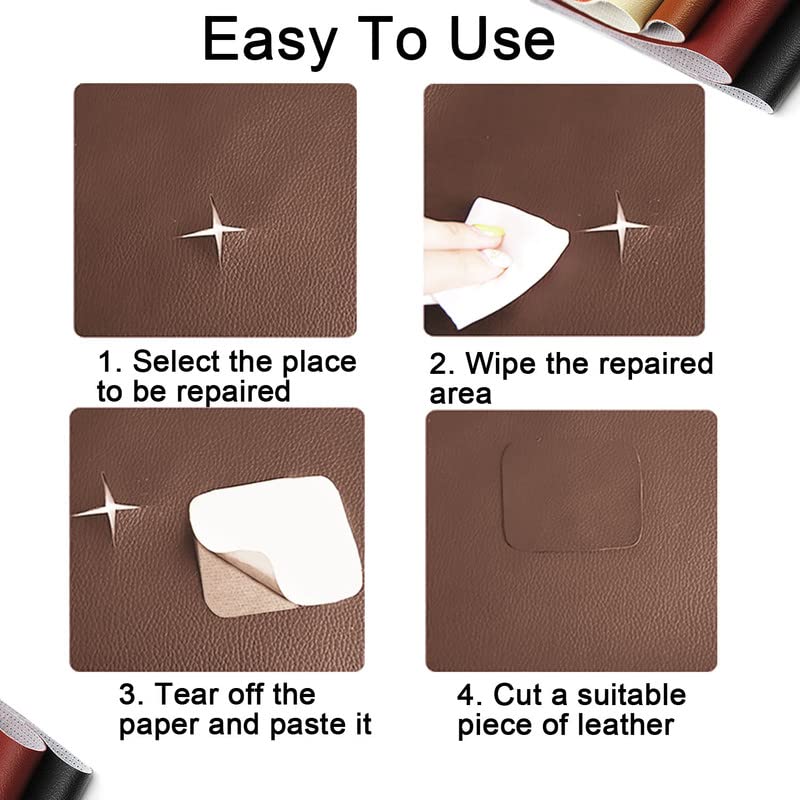 Easy To Use

1. Select the place to be repaired

2. Wipe the repaired area

3. Tear off the paper and paste it

4. Cut a suitable piece of leather