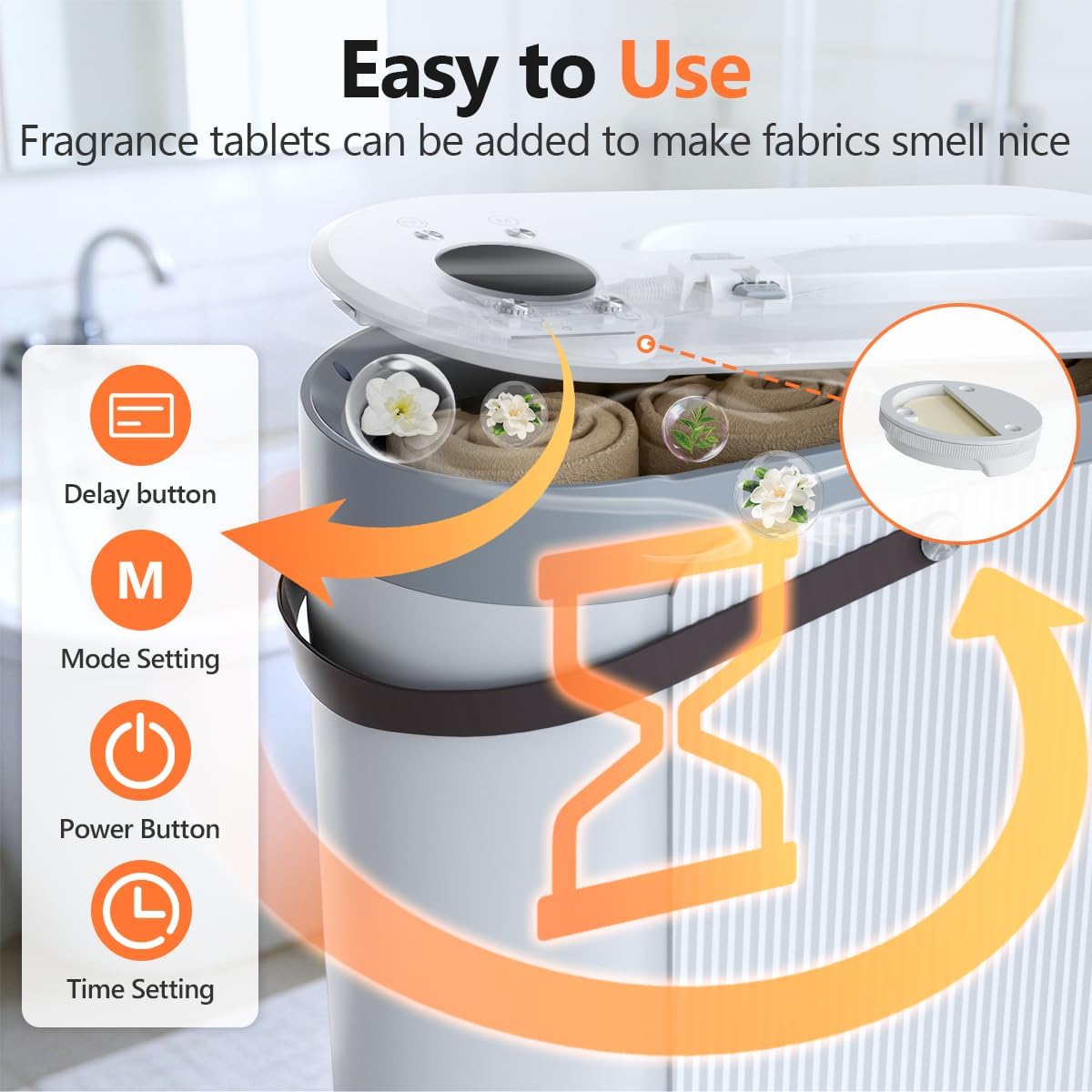 Easy to Use
Fragrance tablets can be added to make fabrics smell nice

Delay button

M

Mode Setting

Power Button

Time Setting