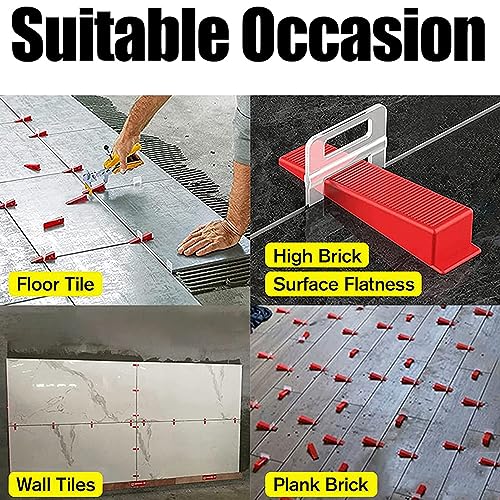 Suitable Occasion

Floor Tile

High Brick

Surface Flatness

Wall Tiles

Plank Brick